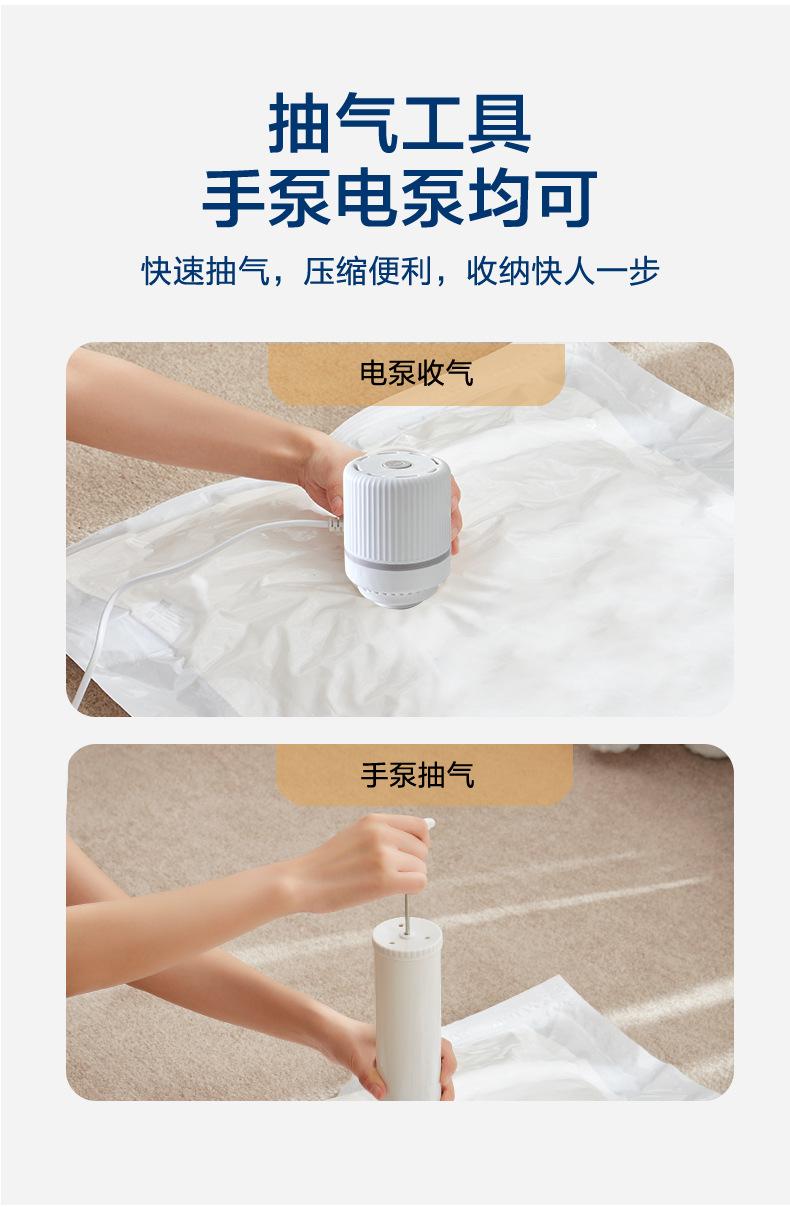 抽气工具
手泵电泵均可

快速抽气，压缩便利，收纳快人一步

电泵收气

手泵抽气