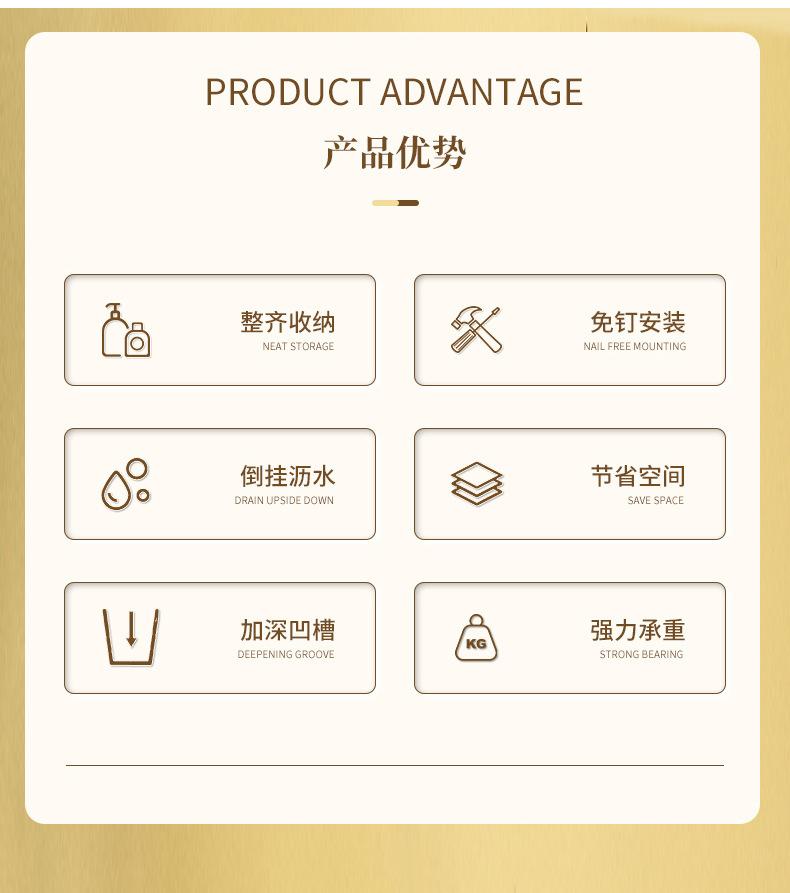 PRODUCT ADVANTAGE
产品优势

整齐收纳
NEAT STORAGE

免钉安装
NAIL FREE MOUNTING

倒挂沥水
DRAIN UPSIDE DOWN

节省空间
SAVE SPACE

加深凹槽
DEEPENING GROOVE

KG
强力承重
STRONG BEARING