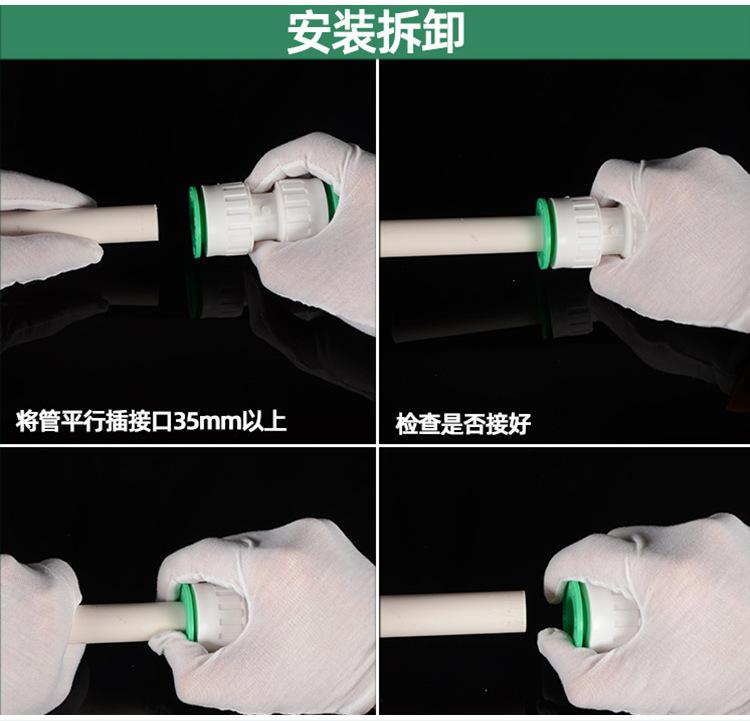 安装拆卸

将管平行插接口35mm以上

检查是否接好