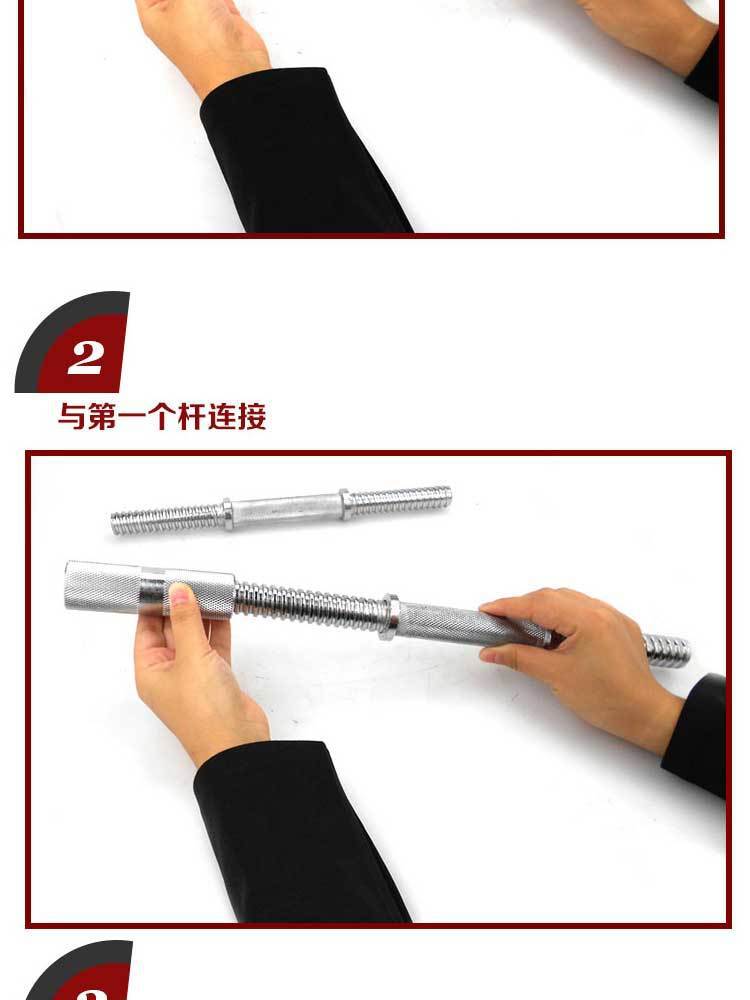 2

与第一个杆连接