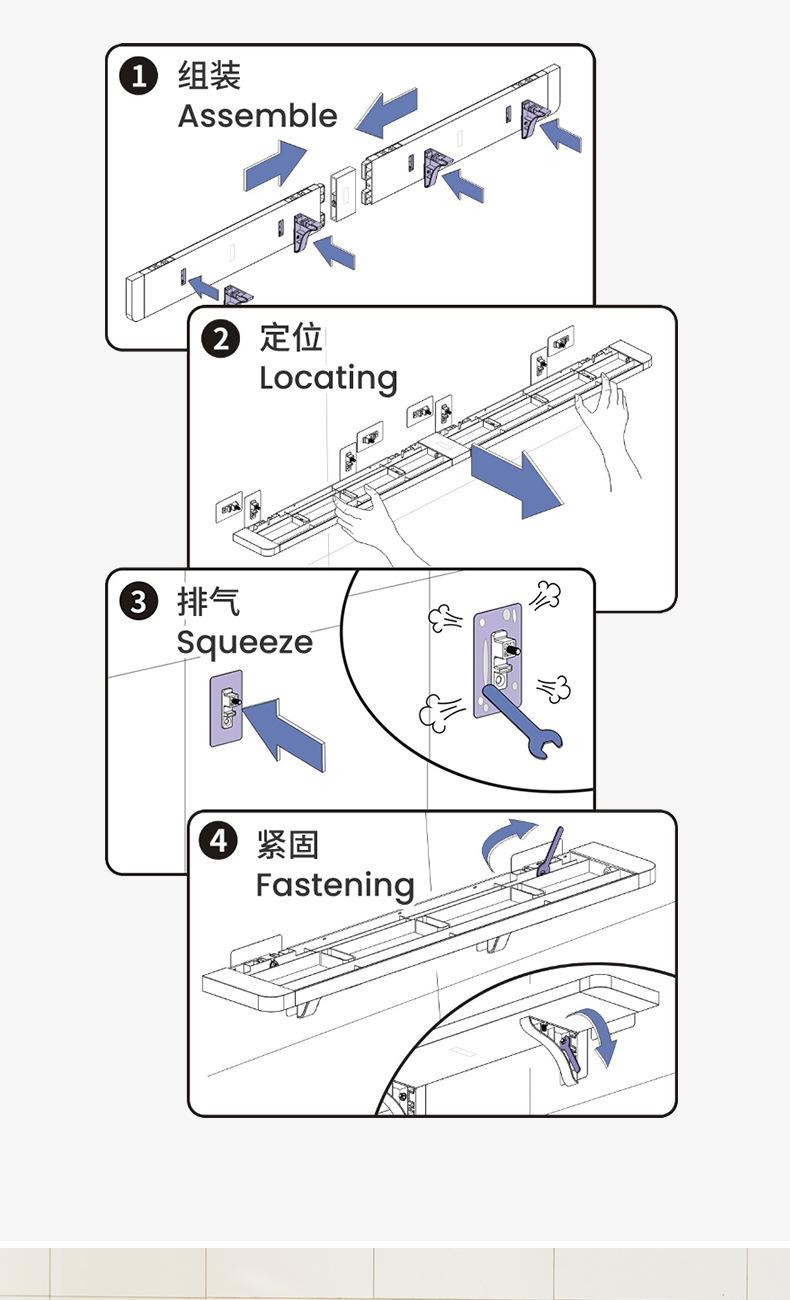 1 组装
Assemble

2 定位
Locating

3 排气
Squeeze

4 紧固
Fastening