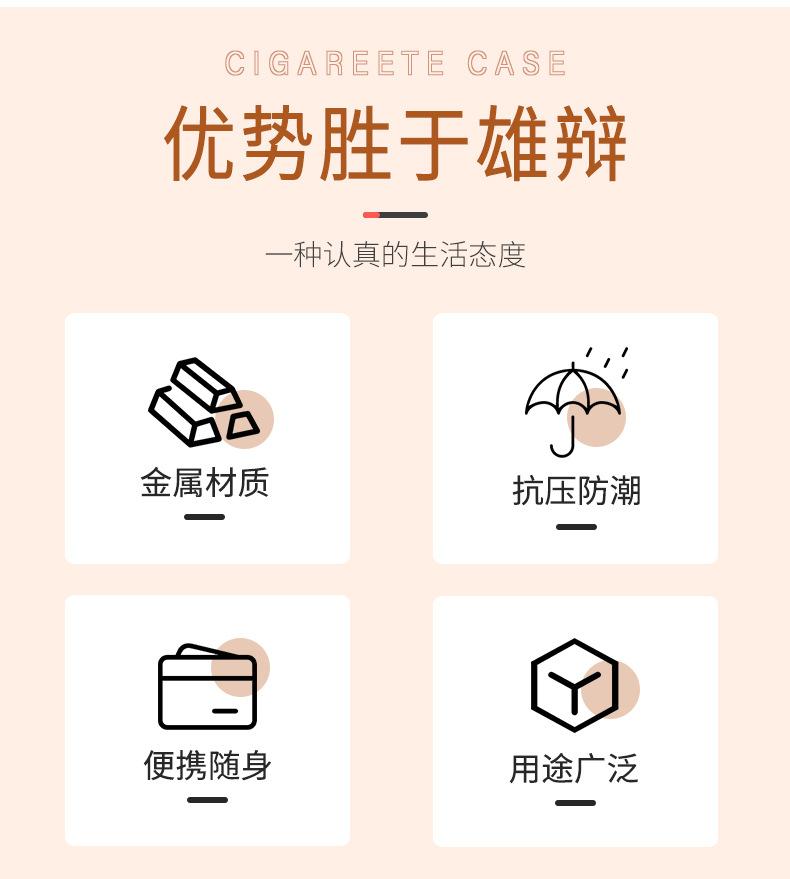 CIGAREETE CASE

优势胜于雄辩

一种认真的生活态度

金属材质

抗压防潮

便携随身

用途广泛