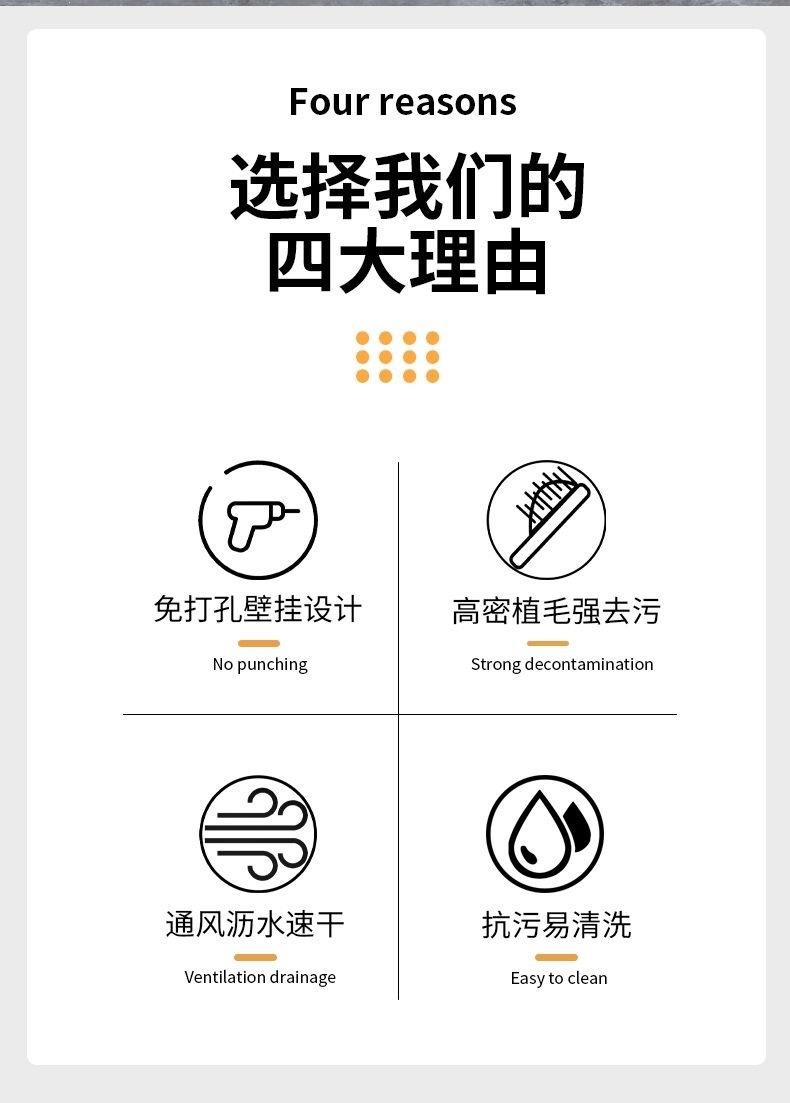 Four reasons

选择我们的
四大理由

免打孔壁挂设计

No punching

高密植毛强去污

Strong decontamination

通风沥水速干

Ventilation drainage

抗污易清洗

Easy to clean