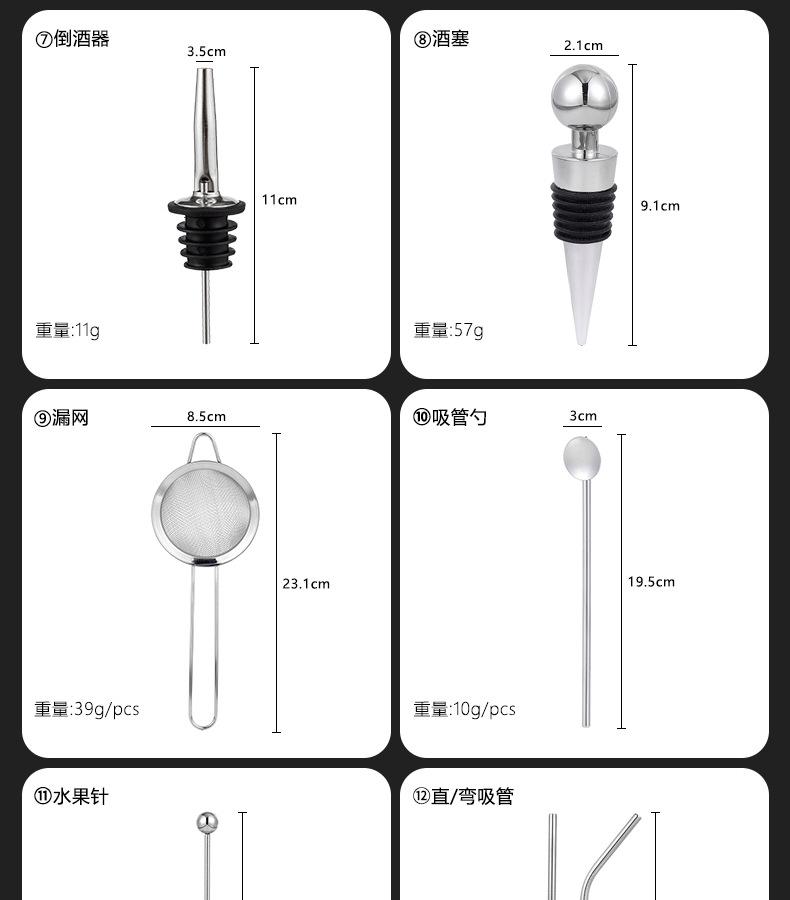 ⑦倒酒器

3.5cm

11cm

重量:11g

⑧酒塞

2.1cm

9.1cm

重量:57g

⑨漏网

8.5cm

23.1cm

重量:39g/pcs

⑩吸管勺

3cm

19.5cm

重量:10g/pcs

⑪水果针

⑫直/弯吸管