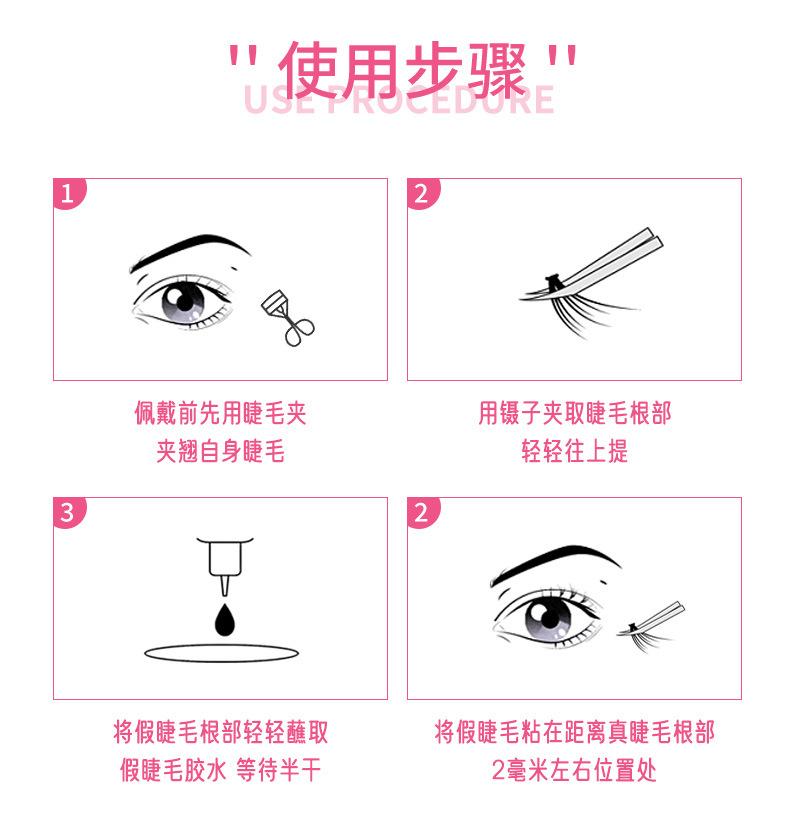 " 使用步骤 "
USE PROCEDURE

1

佩戴前先用睫毛夹
夹翘自身睫毛

2

用镊子夹取睫毛根部
轻轻往上提

3

将假睫毛根部轻轻蘸取
假睫毛胶水 等待半干

2

将假睫毛粘在距离真睫毛根部
2毫米左右位置处