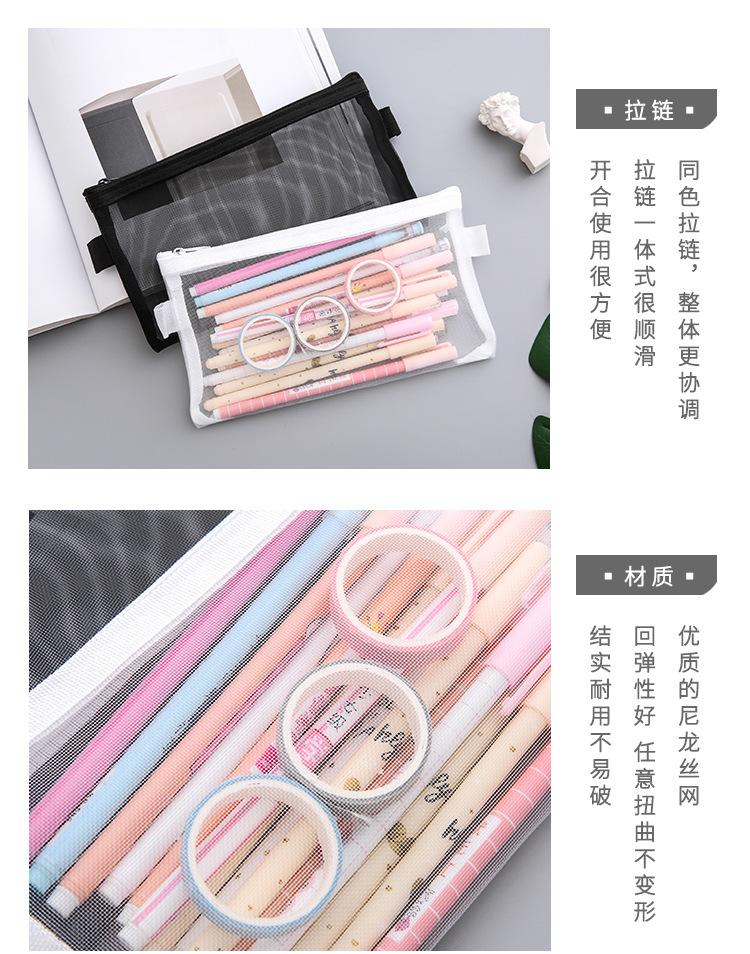 ▪ 拉链 ▪

同色拉链，整体更协调

拉链一体式很顺滑

开合使用很方便

▪ 材质 ▪

优质的尼龙丝网

回弹性好 任意扭曲不变形

结实耐用不易破