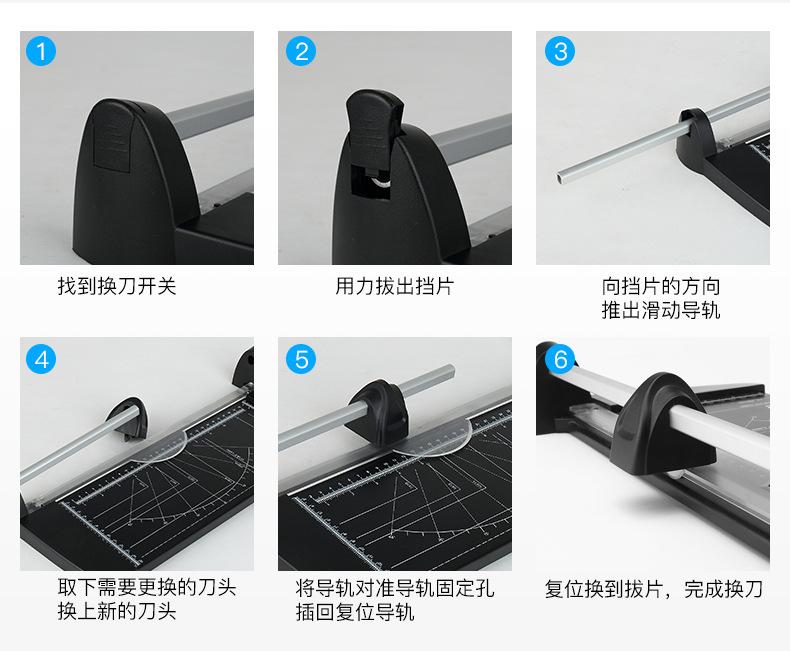 1
找到换刀开关

2
用力拔出挡片

3
向挡片的方向
推出滑动导轨

4
取下需要更换的刀头
换上新的刀头

5
将导轨对准导轨固定孔
插回复位导轨

6
复位换到拔片，完成换刀