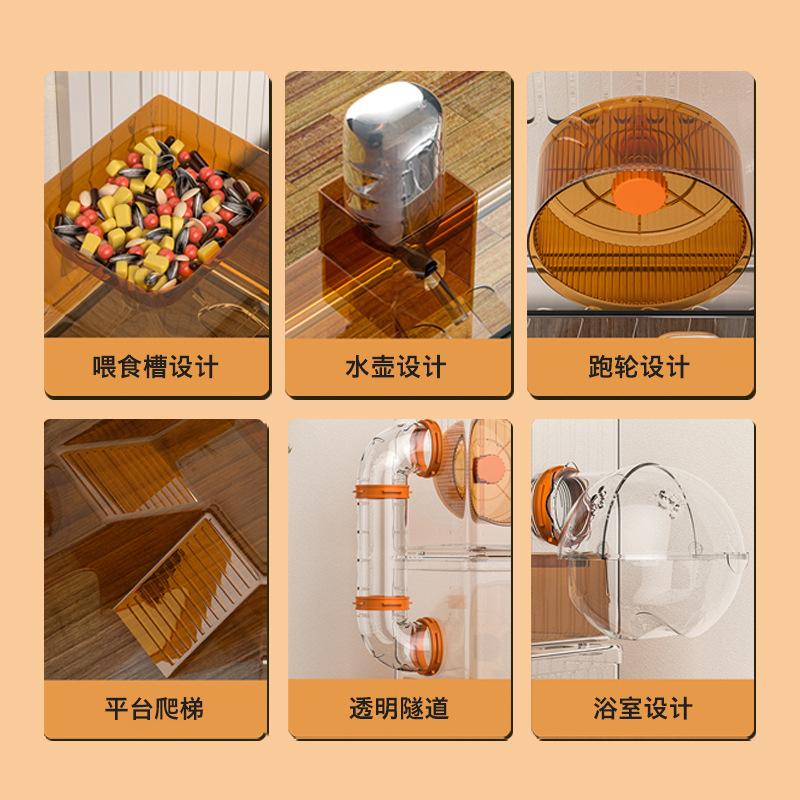 喂食槽设计

水壶设计

跑轮设计

平台爬梯

透明隧道

浴室设计