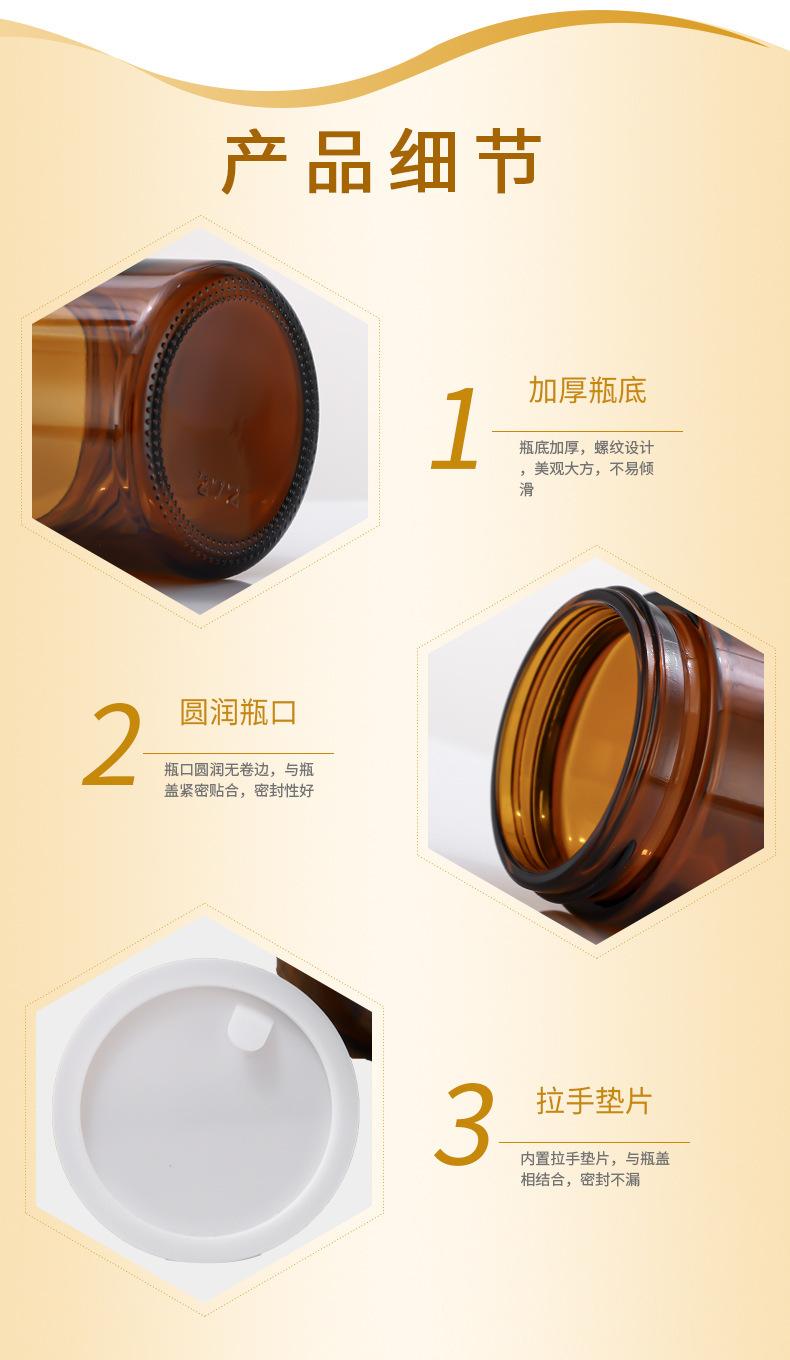 产品细节

1 加厚瓶底

瓶底加厚，螺纹设计，美观大方，不易倾滑

2 圆润瓶口

瓶口圆润无卷边，与瓶盖紧密贴合，密封性好

3 拉手垫片

内置拉手垫片，与瓶盖相结合，密封不漏