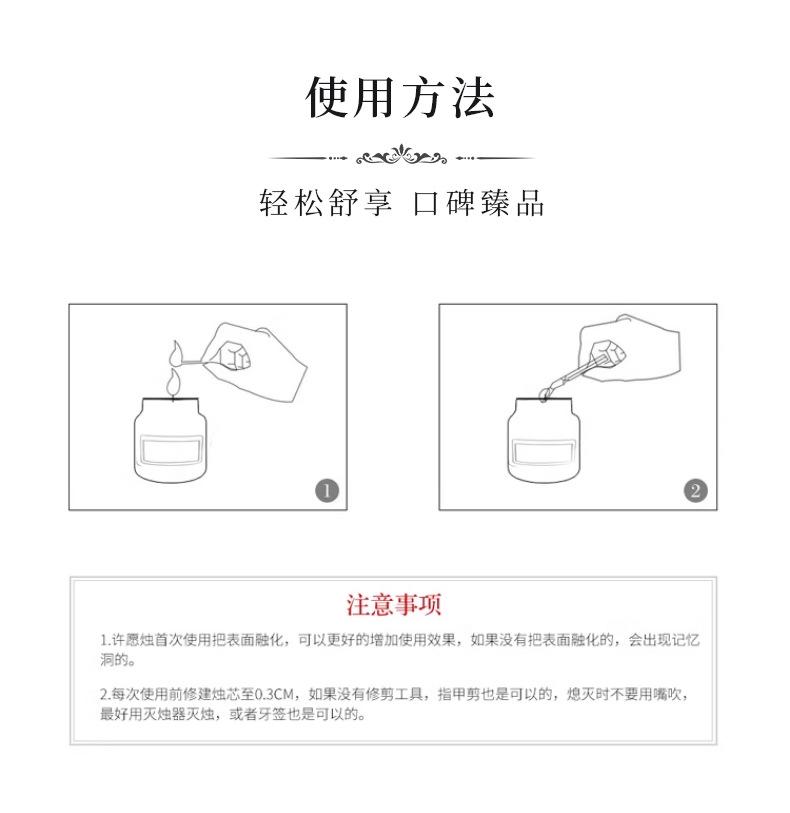 使用方法

轻松舒享 口碑臻品

1

2

注意事项

1.许愿烛首次使用把表面融化，可以更好的增加使用效果，如果没有把表面融化的，会出现记忆洞的。

2.每次使用前修建烛芯至0.3CM，如果没有修剪工具，指甲剪也是可以的，熄灭时不要用嘴吹，最好用灭烛器灭烛，或者牙签也是可以的。