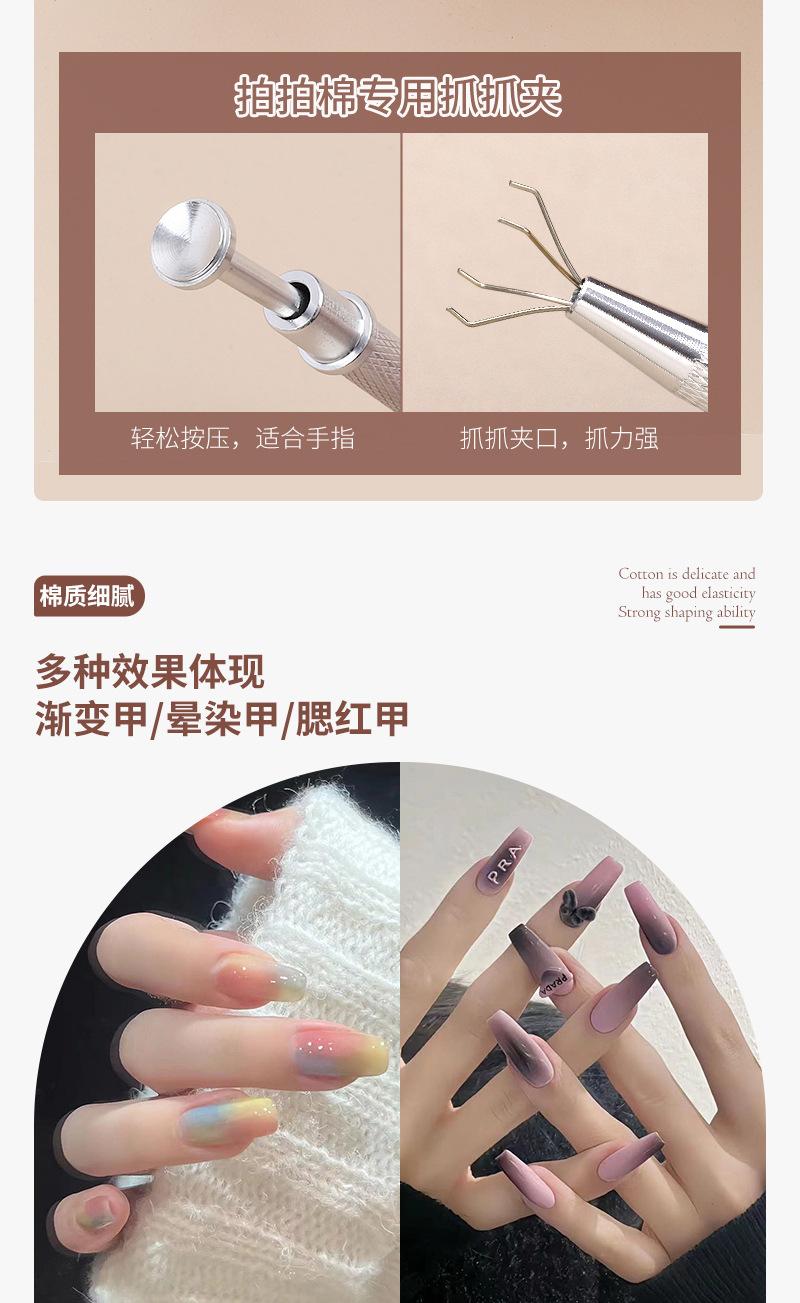 拍拍棉专用抓抓夹

轻松按压，适合手指

抓抓夹口，抓力强

棉质细腻

Cotton is delicate and has good elasticity Strong shaping ability

多种效果体现
渐变甲/晕染甲/腮红甲

PRA

PRADA