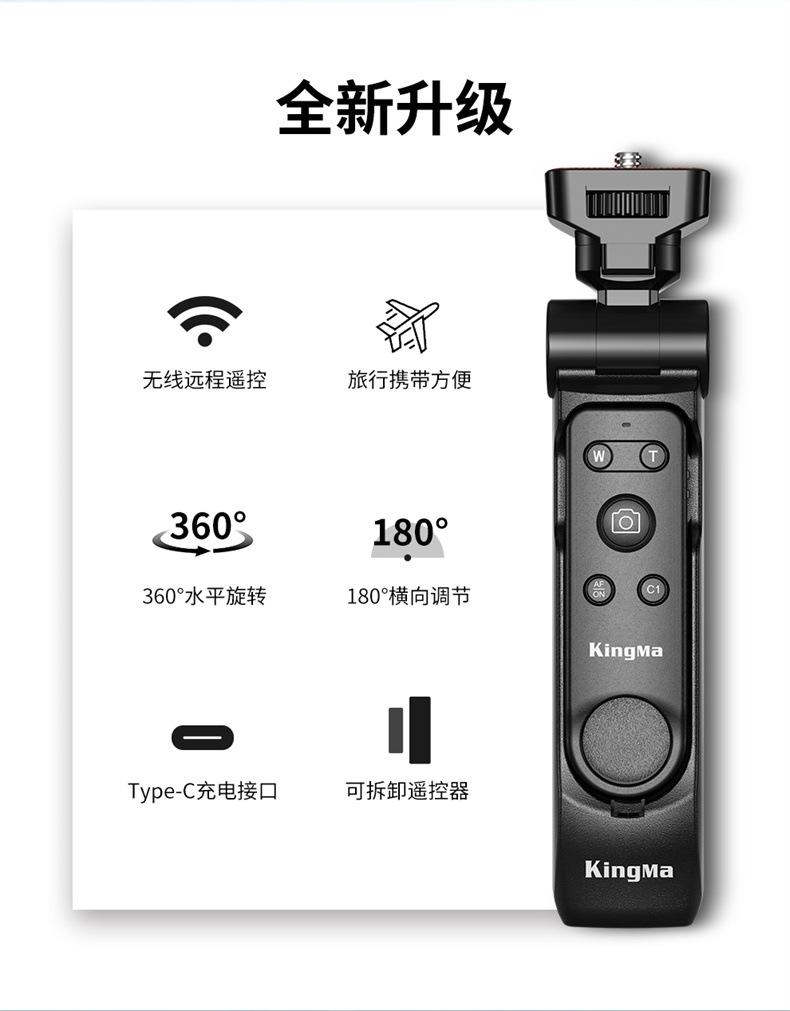 全新升级

无线远程遥控

旅行携带方便

360°

360°水平旋转

180°

180°横向调节

Type-C充电接口

可拆卸遥控器

W

T

AF ON

C1

KingMa

KingMa