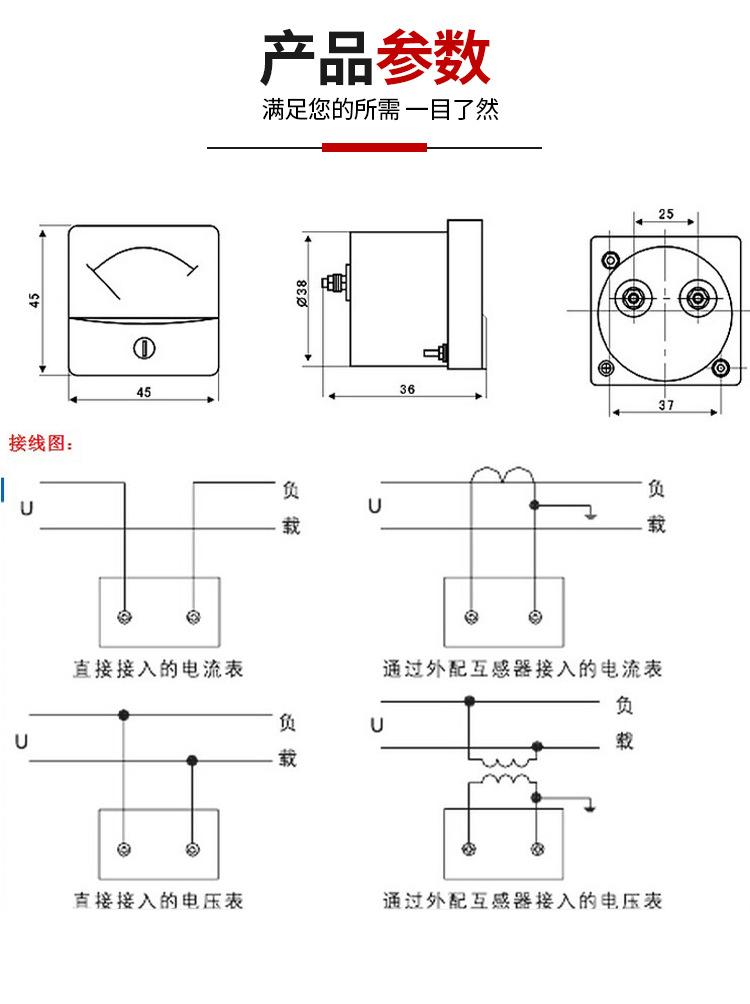 产品参数

满足您的所需 一目了然

45

45

Ø38

36

25

37

接线图：

U

负

载

直接接入的电流表

U

负

载

通过外配互感器接入的电流表

U

负

载

直接接入的电压表

U

负

载

通过外配互感器接入的电压表