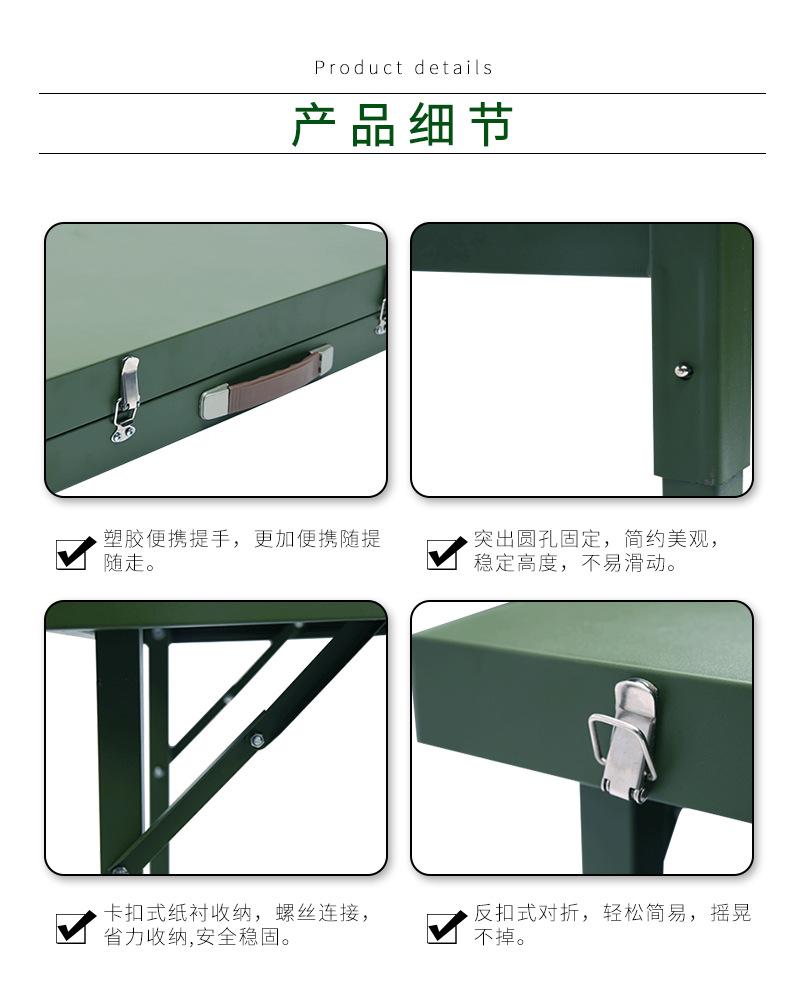 Product details

产品细节

塑胶便携提手，更加便携随提随走。

突出圆孔固定，简约美观，稳定高度，不易滑动。

卡扣式纸衬收纳，螺丝连接，省力收纳,安全稳固。

反扣式对折，轻松简易，摇晃不掉。