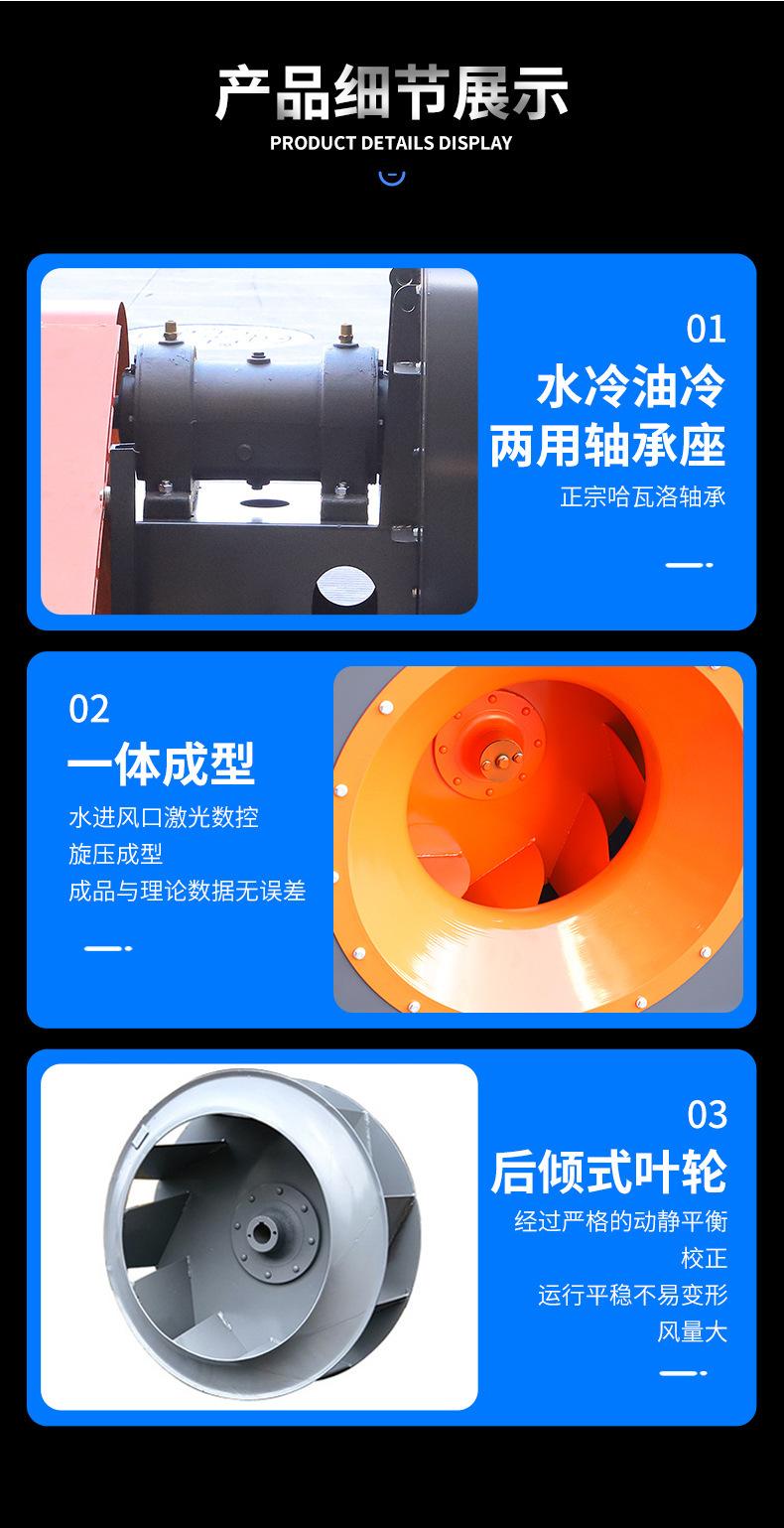 产品细节展示
PRODUCT DETAILS DISPLAY

01
水冷油冷
两用轴承座
正宗哈瓦洛轴承

02
一体成型
水进风口激光数控
旋压成型
成品与理论数据无误差

03
后倾式叶轮
经过严格的动静平衡
校正
运行平稳不易变形
风量大