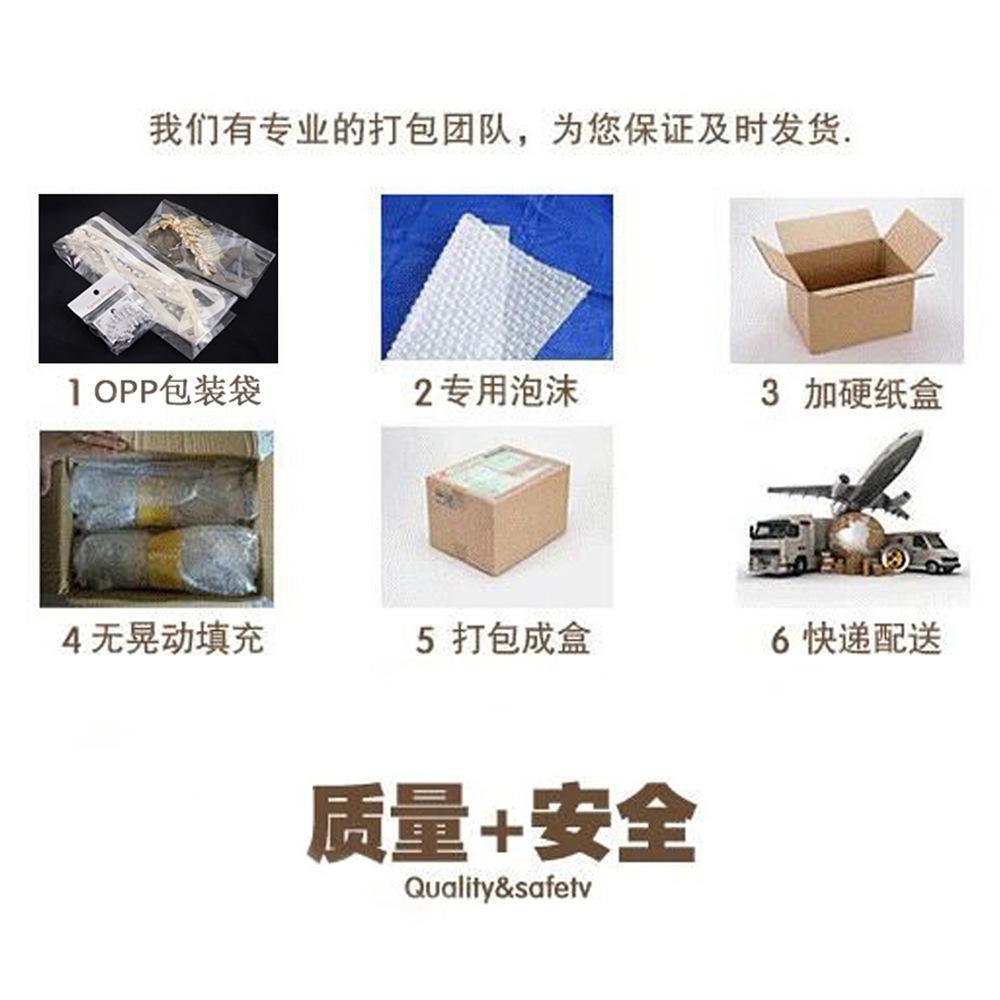 我们有专业的打包团队，为您保证及时发货.

1 OPP包装袋

2 专用泡沫

3 加硬纸盒

4 无晃动填充

5 打包成盒

6 快递配送

质量+安全

Quality&safetv