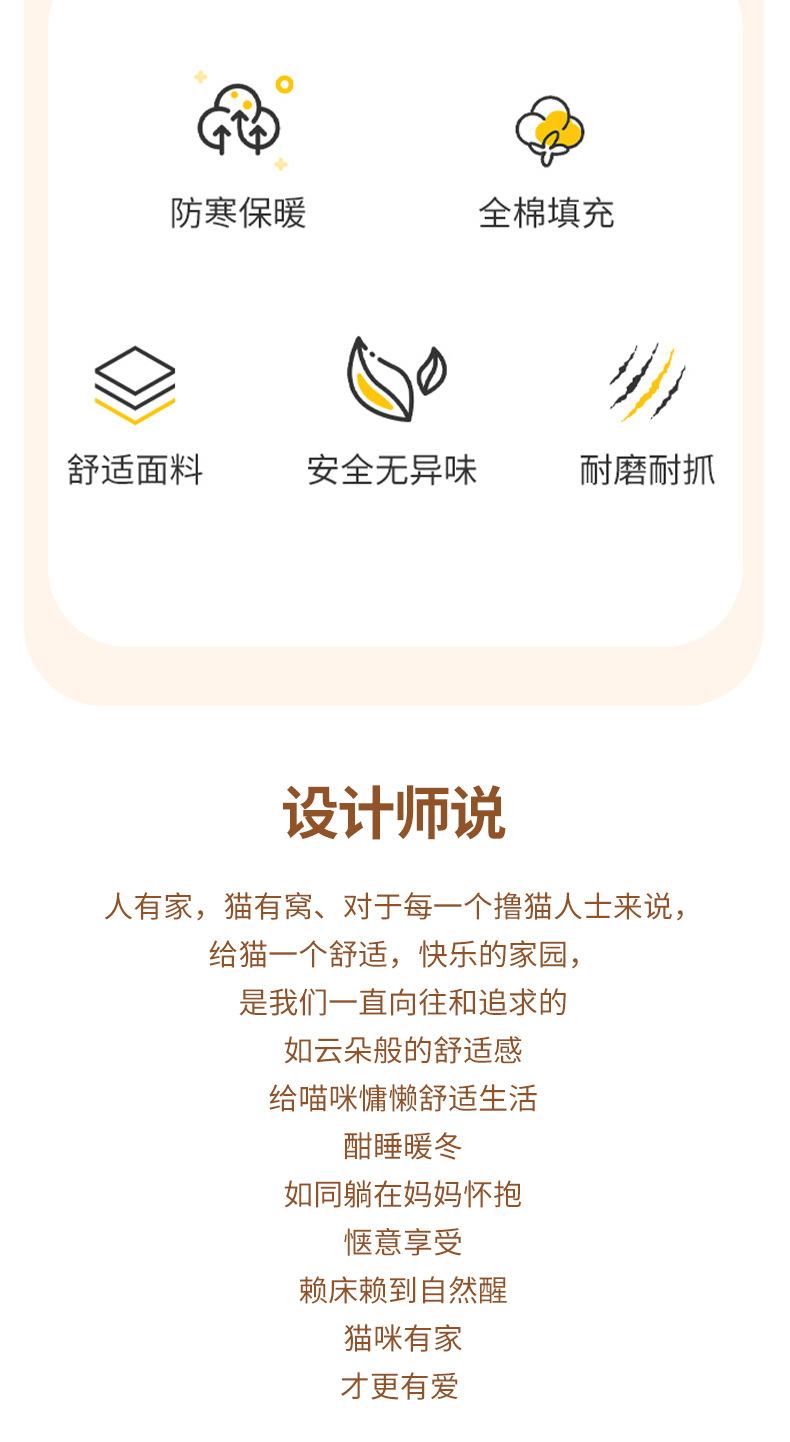 防寒保暖

全棉填充

舒适面料

安全无异味

耐磨耐抓

设计师说

人有家，猫有窝、对于每一个撸猫人士来说，
给猫一个舒适，快乐的家园，
是我们一直向往和追求的
如云朵般的舒适感
给喵咪慵懒舒适生活
酣睡暖冬
如同躺在妈妈怀抱
惬意享受
赖床赖到自然醒
猫咪有家
才更有爱