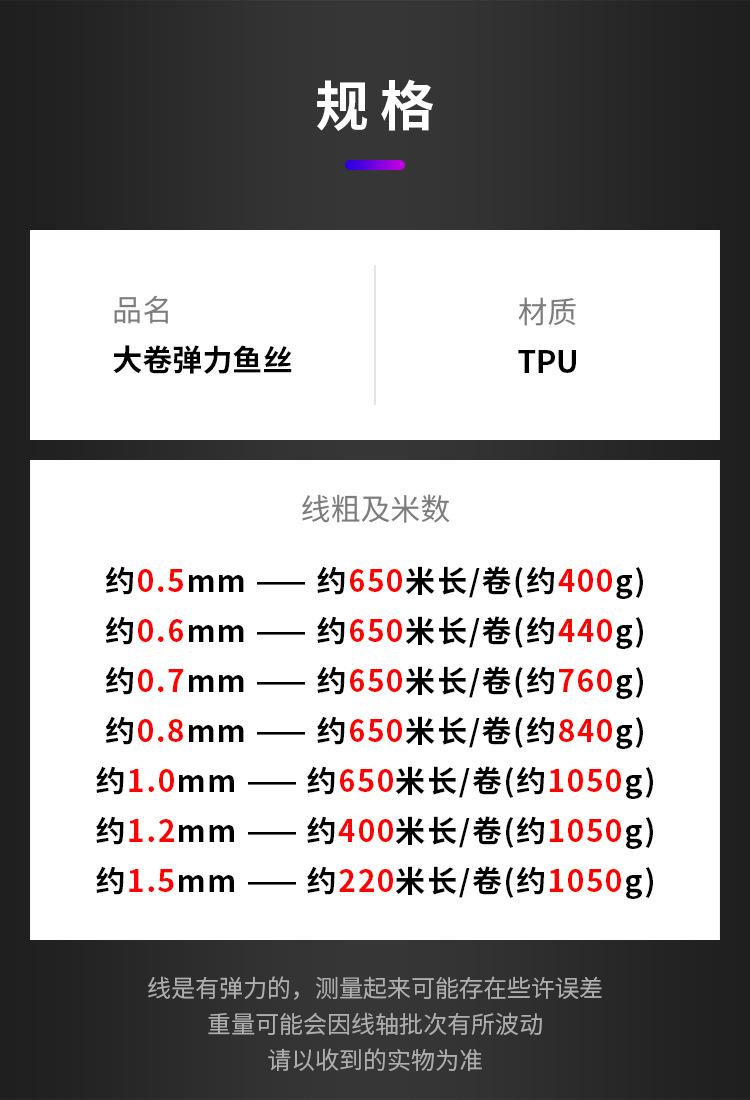 规格

品名
大卷弹力鱼丝

材质
TPU

线粗及米数

约0.5mm —— 约650米长/卷(约400g)
约0.6mm —— 约650米长/卷(约440g)
约0.7mm —— 约650米长/卷(约760g)
约0.8mm —— 约650米长/卷(约840g)
约1.0mm —— 约650米长/卷(约1050g)
约1.2mm —— 约400米长/卷(约1050g)
约1.5mm —— 约220米长/卷(约1050g)

线是有弹力的，测量起来可能存在些许误差
重量可能会因线轴批次有所波动
请以收到的实物为准