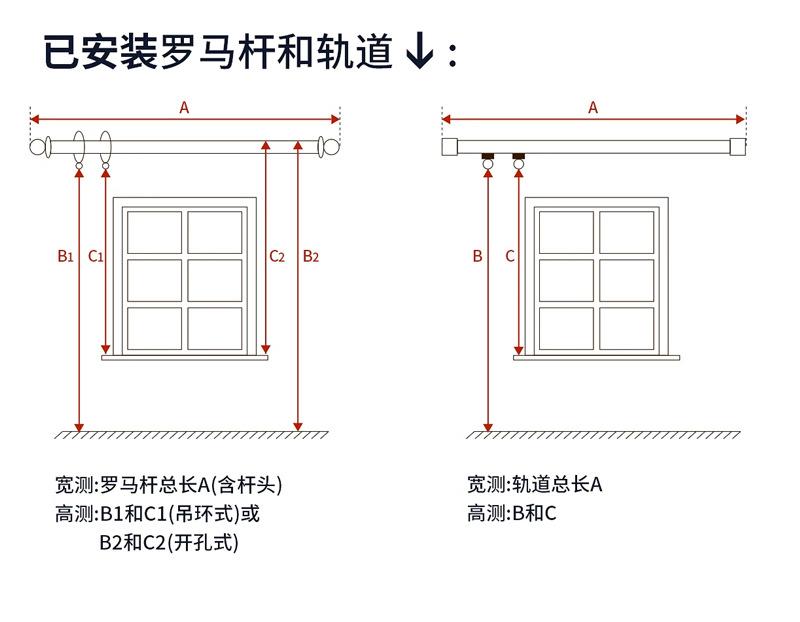 已安装罗马杆和轨道↓:

A

$B_1$ $C_1$ $C_2$ $B_2$

宽测:罗马杆总长A(含杆头)
高测:B1和C1(吊环式)或
B2和C2(开孔式)

A

B C

宽测:轨道总长A
高测:B和C