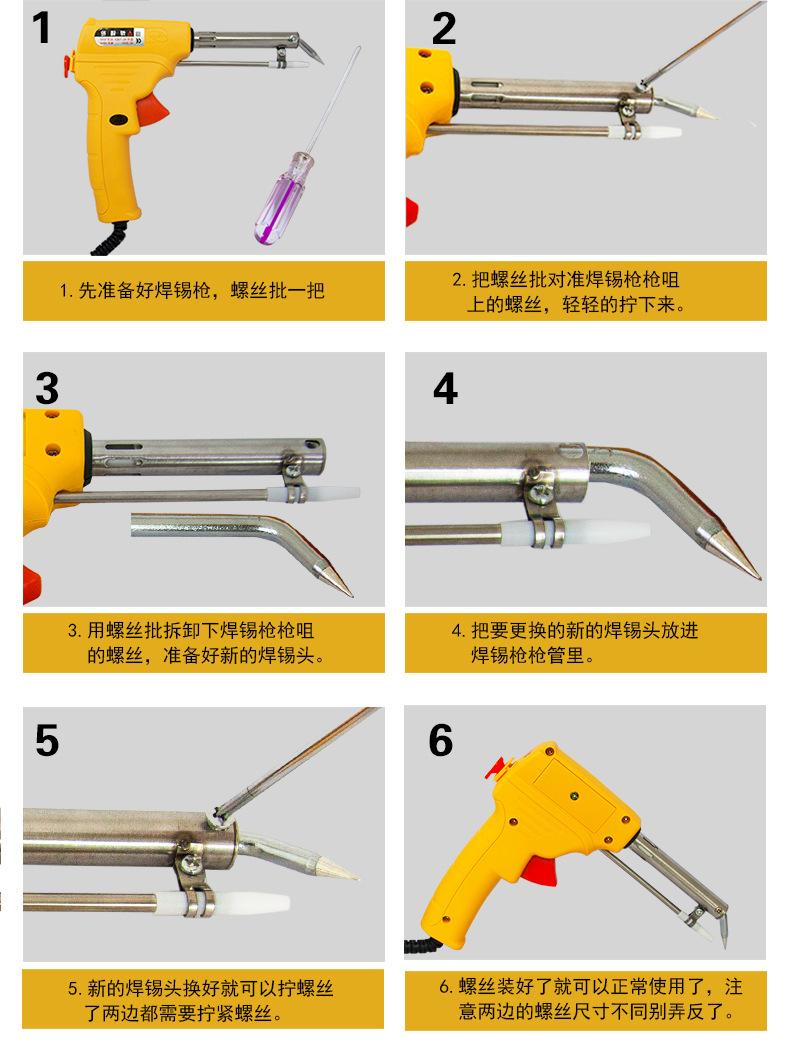 1

1. 先准备好焊锡枪，螺丝批一把

2

2. 把螺丝批对准焊锡枪枪咀上的螺丝，轻轻的拧下来。

3

3. 用螺丝批拆卸下焊锡枪枪咀的螺丝，准备好新的焊锡头。

4

4. 把要更换的新的焊锡头放进焊锡枪枪管里。

5

5. 新的焊锡头换好就可以拧螺丝了两边都需要拧紧螺丝。

6

6. 螺丝装好了就可以正常使用了，注意两边的螺丝尺寸不同别弄反了。