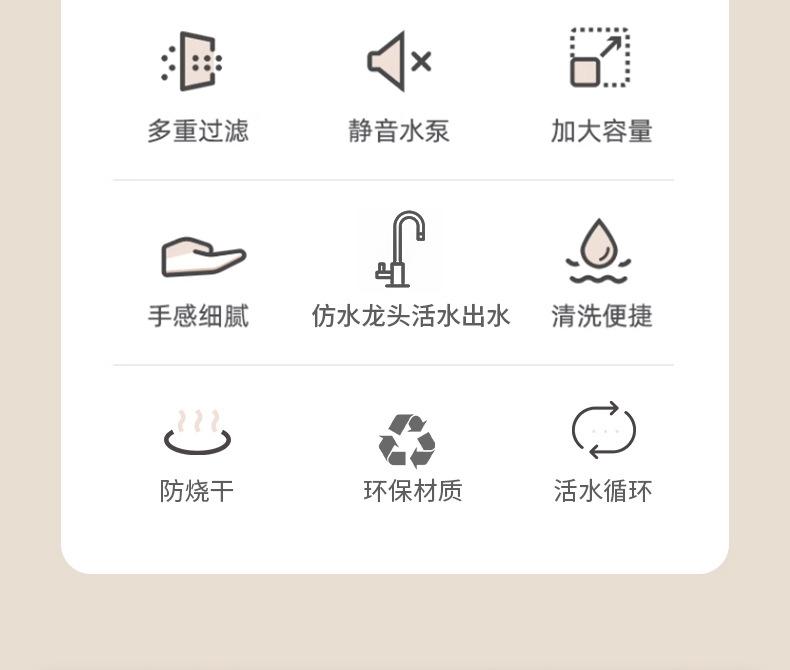 多重过滤 静音水泵 加大容量

手感细腻 仿水龙头活水出水 清洗便捷

防烧干 环保材质 活水循环