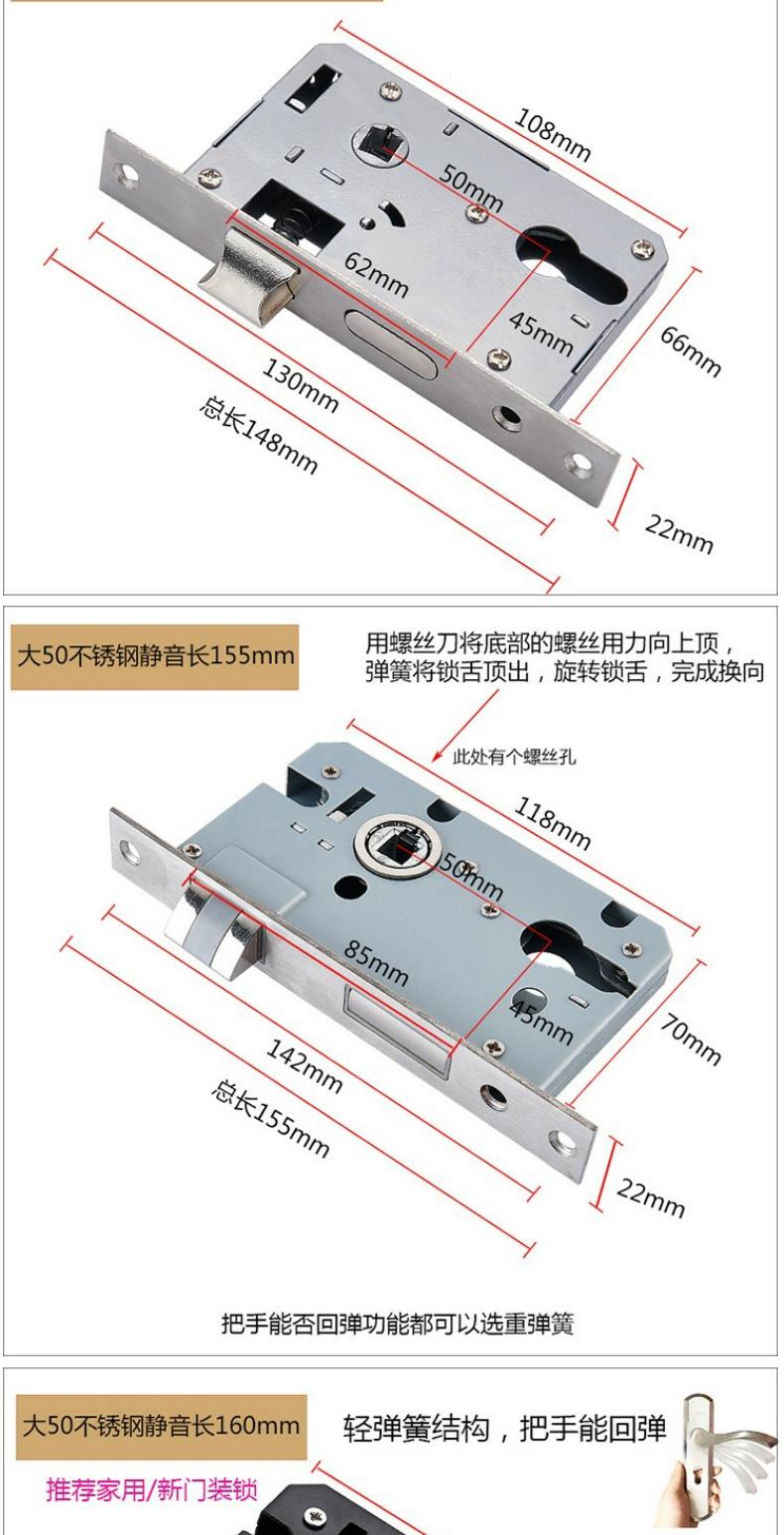 108mm

50mm

62mm

45mm

66mm

130mm

总长148mm

22mm

大50不锈钢静音长155mm

用螺丝刀将底部的螺丝用力向上顶，弹簧将锁舌顶出，旋转锁舌，完成换向

此处有个螺丝孔

118mm

50mm

85mm

45mm

70mm

142mm

总长155mm

22mm

把手能否回弹功能都可以选重弹簧

大50不锈钢静音长160mm

轻弹簧结构，把手能回弹

推荐家用/新门装锁