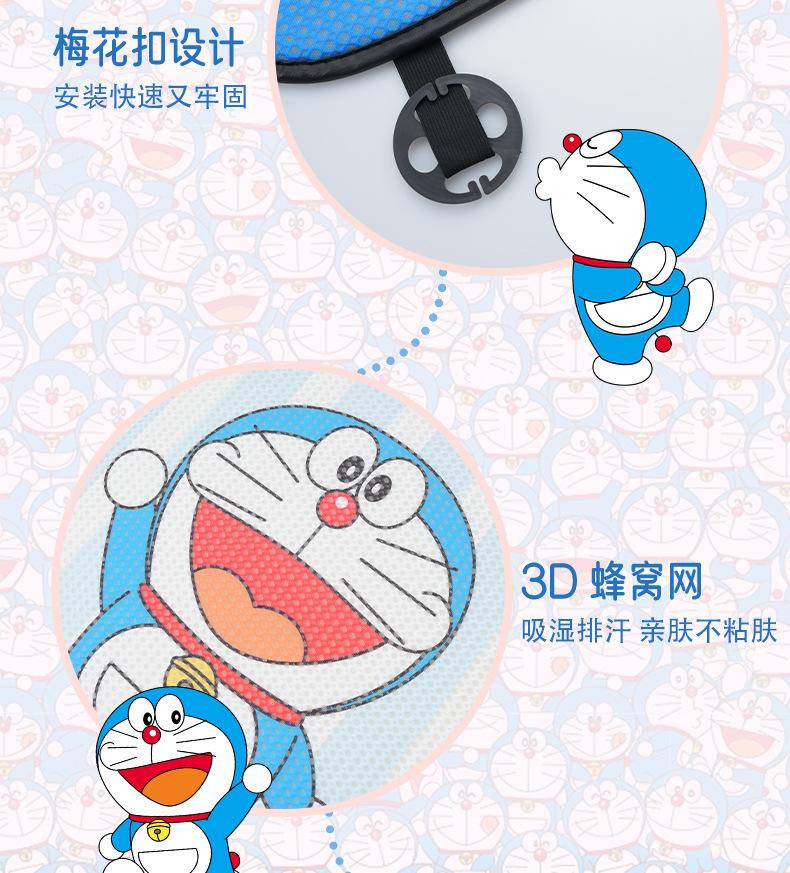 梅花扣设计
安装快速又牢固

3D 蜂窝网
吸湿排汗 亲肤不粘肤