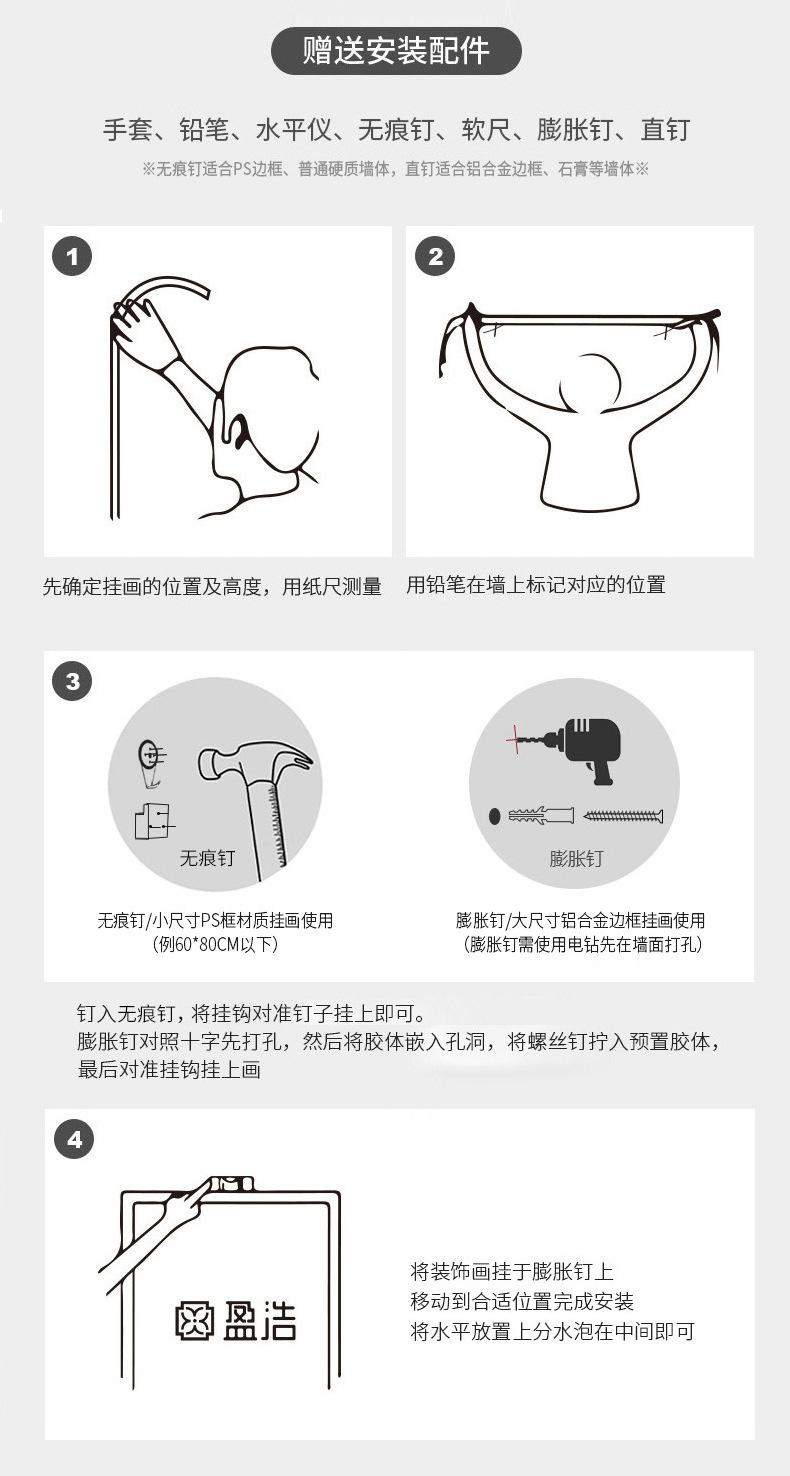 赠送安装配件

手套、铅笔、水平仪、无痕钉、软尺、膨胀钉、直钉

※无痕钉适合PS边框、普通硬质墙体，直钉适合铝合金边框、石膏等墙体※

1

先确定挂画的位置及高度，用纸尺测量

2

用铅笔在墙上标记对应的位置

3

无痕钉

无痕钉/小尺寸PS框材质挂画使用
（例60*80CM以下）

膨胀钉

膨胀钉/大尺寸铝合金边框挂画使用
（膨胀钉需使用电钻先在墙面打孔）

钉入无痕钉，将挂钩对准钉子挂上即可。
膨胀钉对照十字先打孔，然后将胶体嵌入孔洞，将螺丝钉拧入预置胶体，最后对准挂钩挂上画

4

盈浩

将装饰画挂于膨胀钉上
移动到合适位置完成安装
将水平放置上分水泡在中间即可