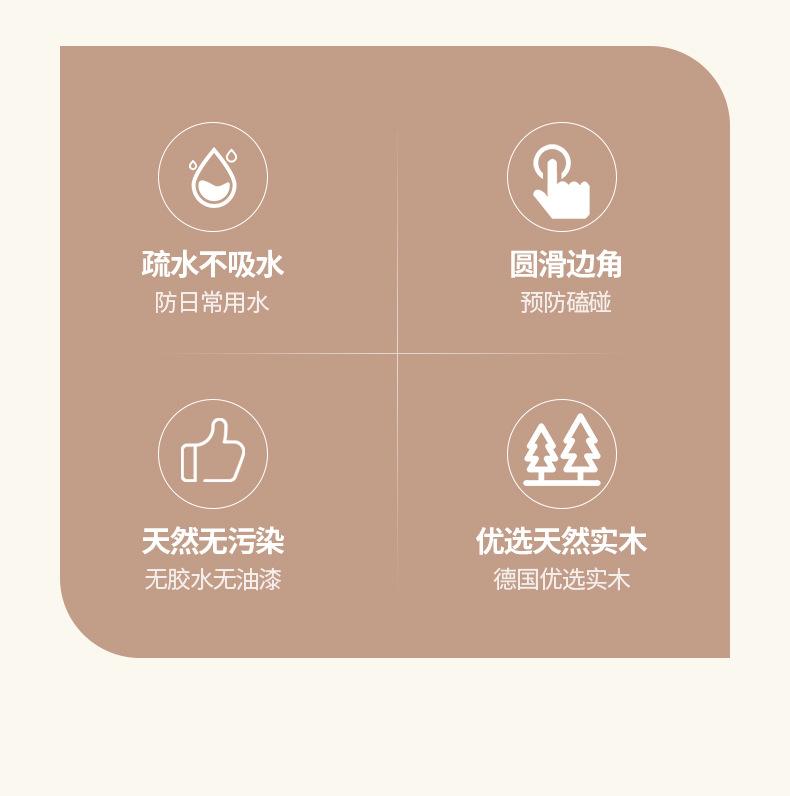 疏水不吸水
防日常用水

圆滑边角
预防磕碰

天然无污染
无胶水无油漆

优选天然实木
德国优选实木