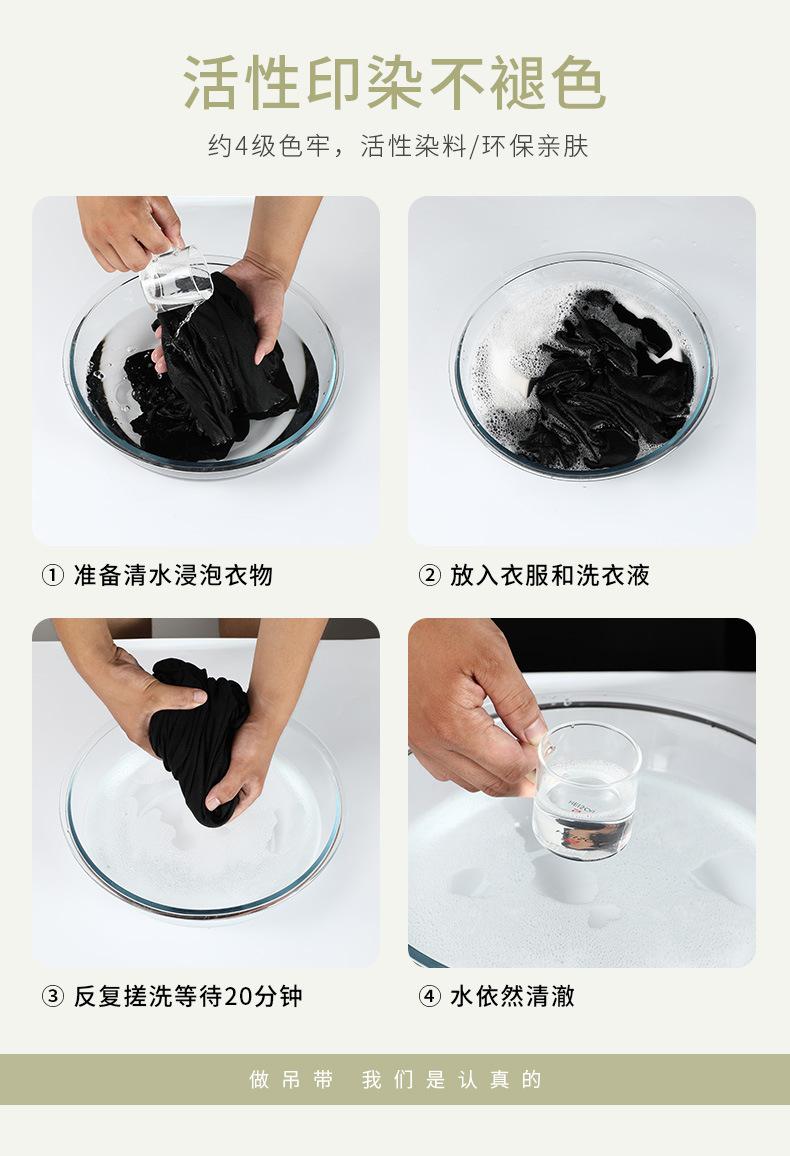 活性印染不褪色

约4级色牢，活性染料/环保亲肤

① 准备清水浸泡衣物

② 放入衣服和洗衣液

③ 反复搓洗等待20分钟

④ 水依然清澈

做吊带 我们是认真的