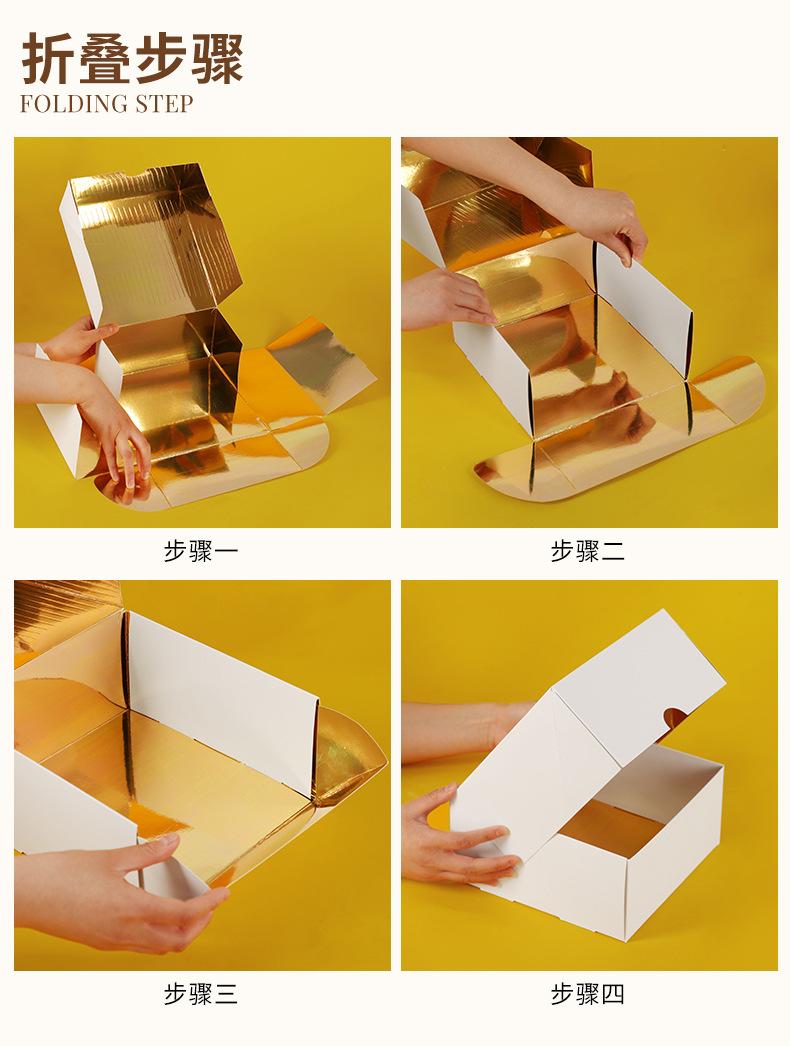 折叠步骤
FOLDING STEP

步骤一

步骤二

步骤三

步骤四