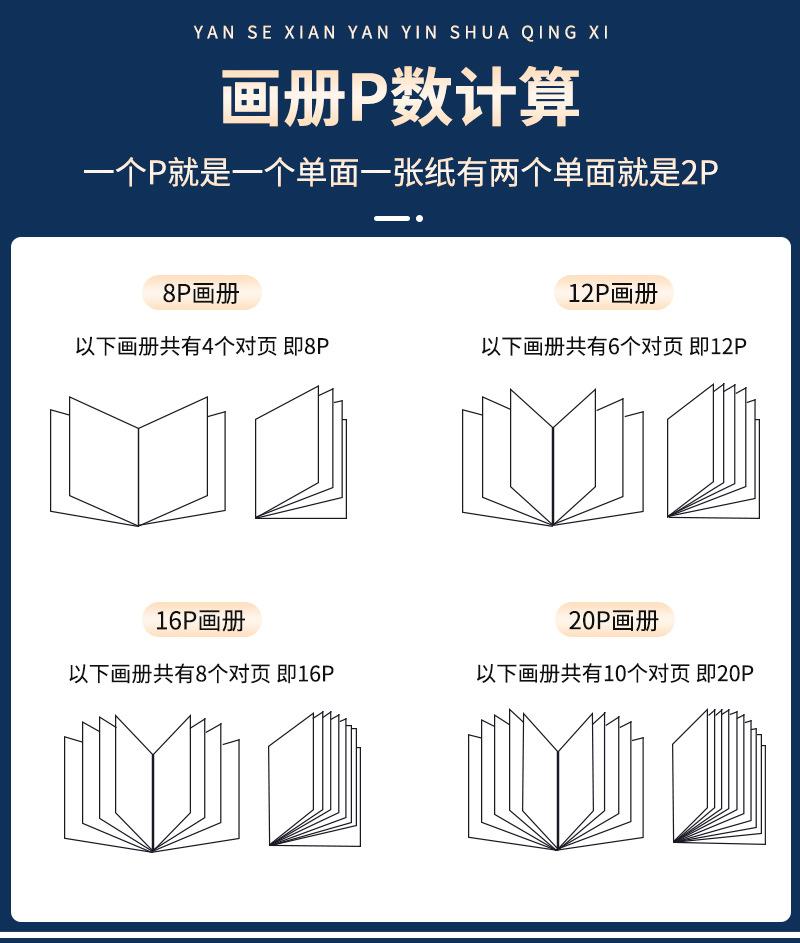 YAN SE XIAN YAN YIN SHUA QING XI

画册P数计算

一个P就是一个单面一张纸有两个单面就是2P

8P画册

以下画册共有4个对页 即8P

12P画册

以下画册共有6个对页 即12P

16P画册

以下画册共有8个对页 即16P

20P画册

以下画册共有10个对页 即20P