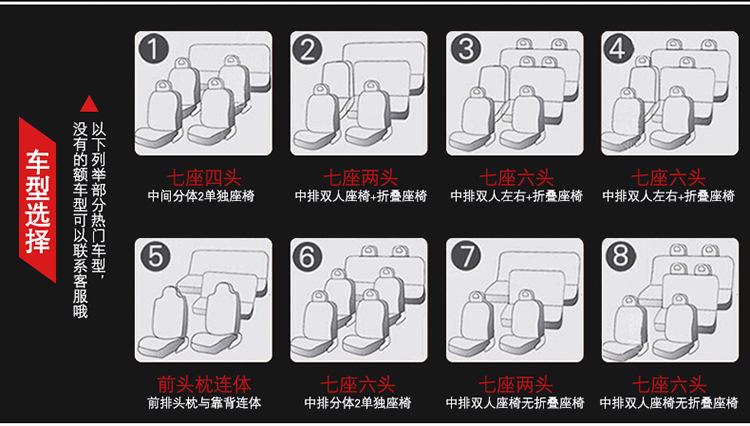 车型选择

以下列举部分热门车型，没有的额车型可以联系客服哦

1
七座四头
中间分体2单独座椅

2
七座两头
中排双人座椅+折叠座椅

3
七座六头
中排双人左右+折叠座椅

4
七座六头
中排双人左右+折叠座椅

5
前头枕连体
前排头枕与靠背连体

6
七座六头
中排分体2单独座椅

7
七座两头
中排双人座椅无折叠座椅

8
七座六头
中排双人座椅无折叠座椅