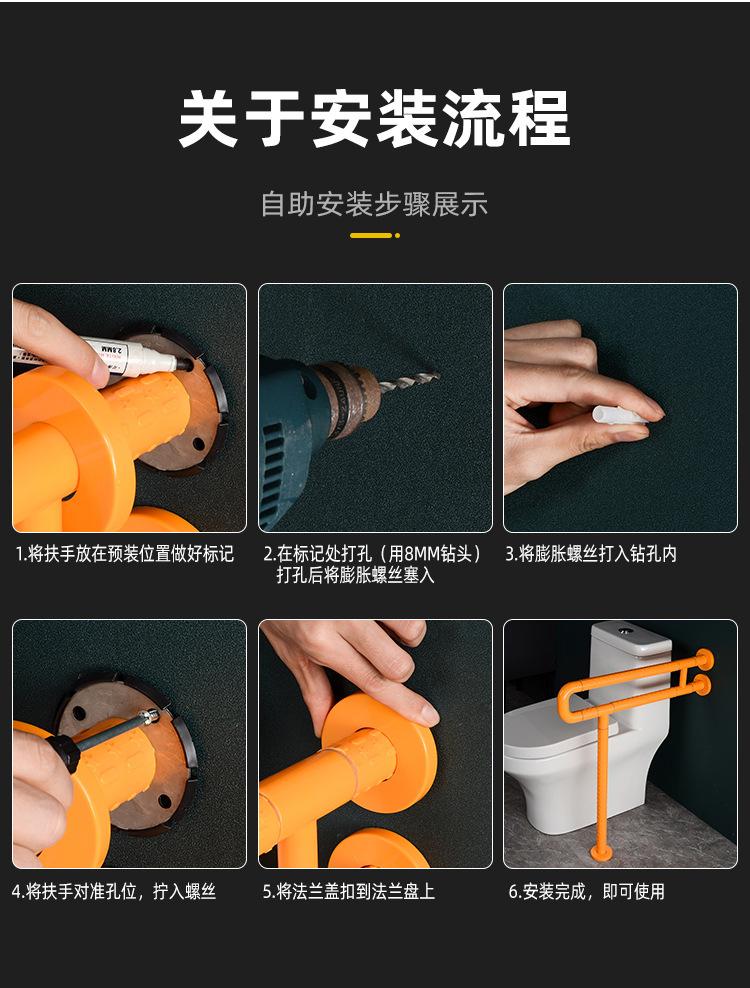 关于安装流程

自助安装步骤展示

2.8MM

1.将扶手放在预装位置做好标记

2.在标记处打孔（用8MM钻头）打孔后将膨胀螺丝塞入

3.将膨胀螺丝打入钻孔内

4.将扶手对准孔位，拧入螺丝

5.将法兰盖扣到法兰盘上

6.安装完成，即可使用