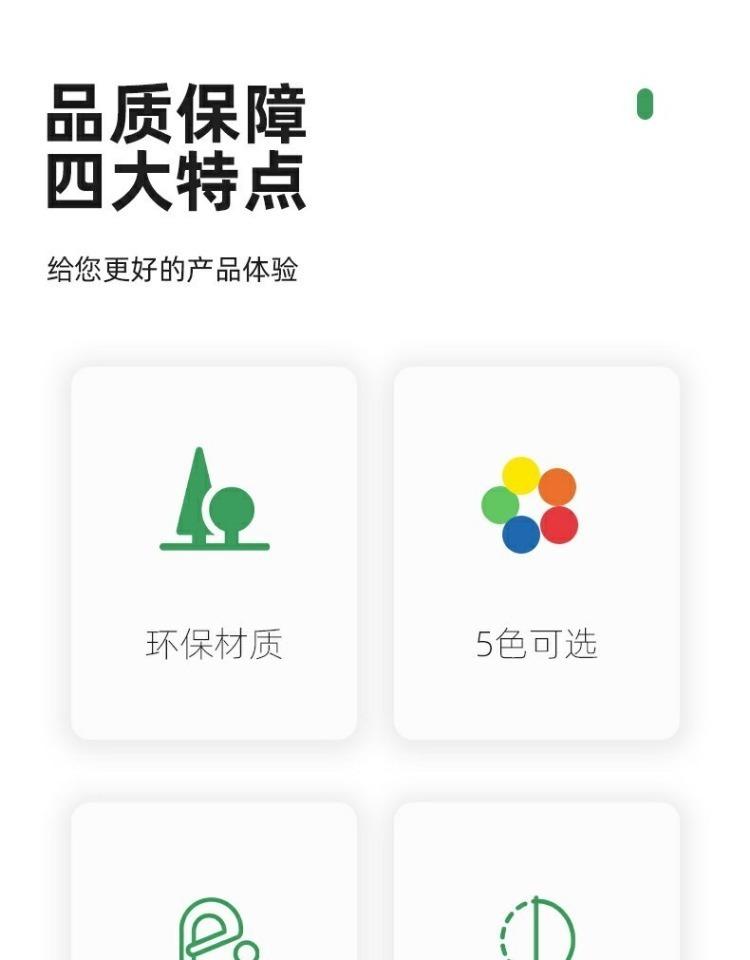 品质保障
四大特点

给您更好的产品体验

环保材质

5色可选