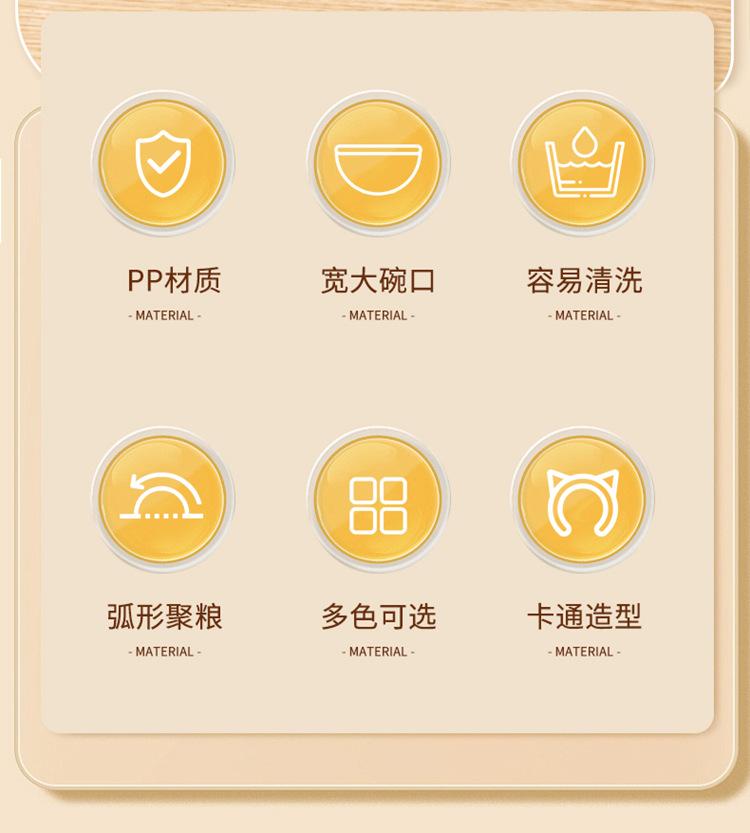 PP材质
- MATERIAL -

宽大碗口
- MATERIAL -

容易清洗
- MATERIAL -

弧形聚粮
- MATERIAL -

多色可选
- MATERIAL -

卡通造型
- MATERIAL -