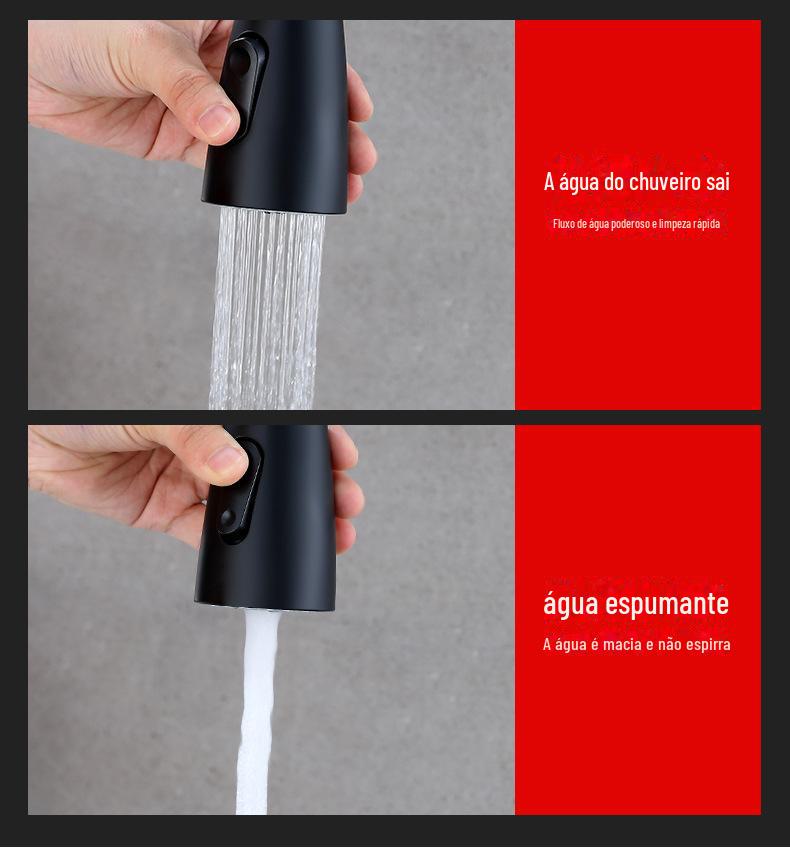 A água do chuveiro sai

Fluxo de água poderoso e limpeza rápida

água espumante

A água é macia e não espirra