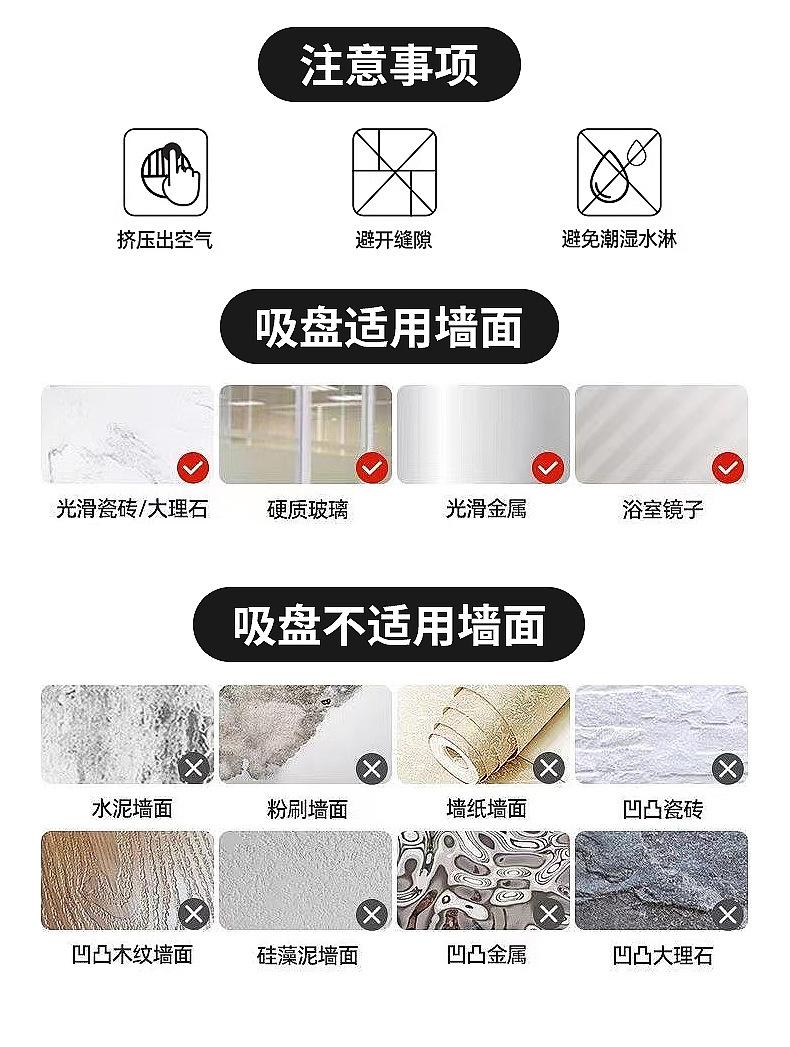 注意事项

挤压出空气

避开缝隙

避免潮湿水淋

吸盘适用墙面

光滑瓷砖/大理石

硬质玻璃

光滑金属

浴室镜子

吸盘不适用墙面

水泥墙面

粉刷墙面

墙纸墙面

凹凸瓷砖

凹凸木纹墙面

硅藻泥墙面

凹凸金属

凹凸大理石