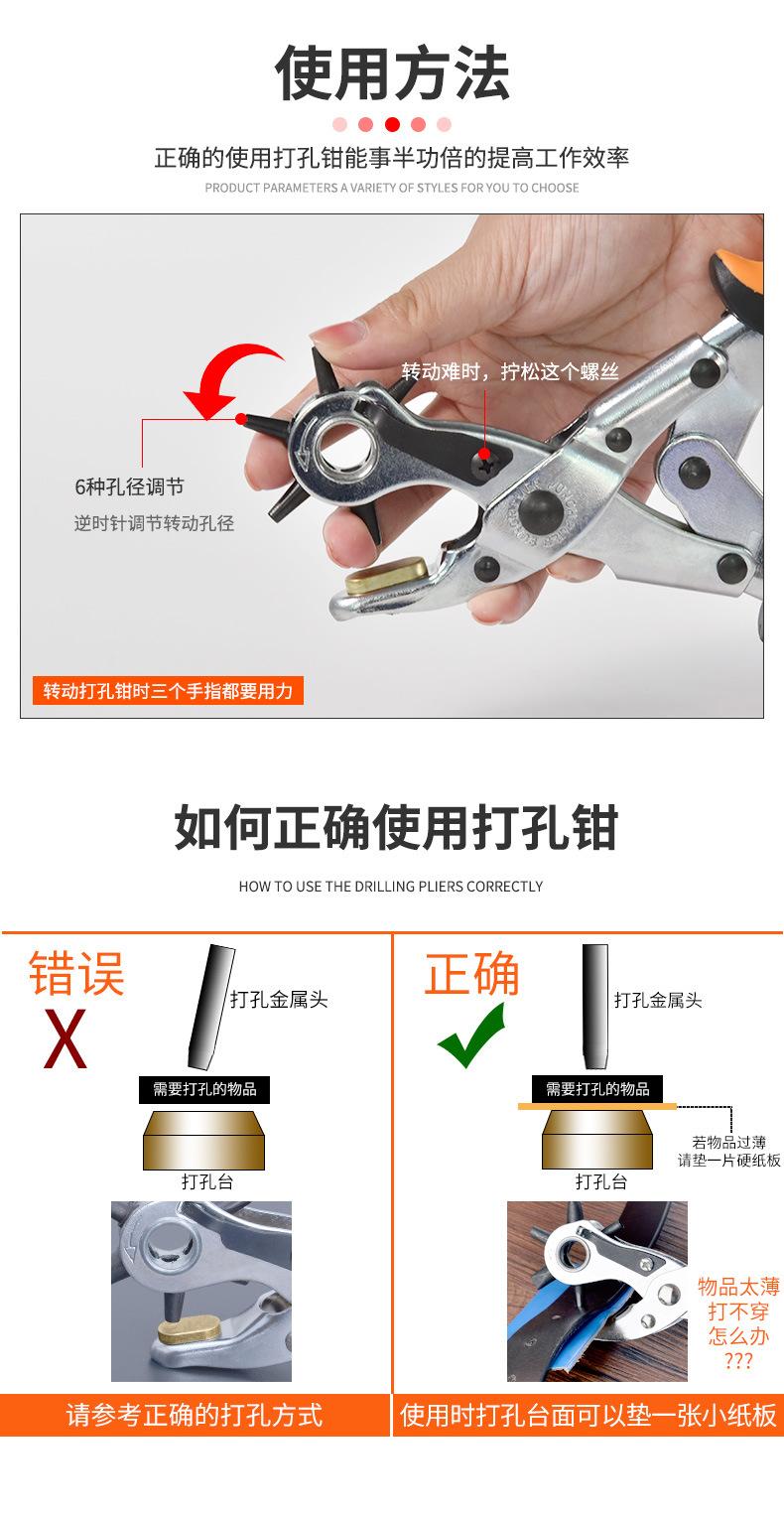 使用方法

正确的使用打孔钳能事半功倍的提高工作效率

PRODUCT PARAMETERS A VARIETY OF STYLES FOR YOU TO CHOOSE

转动难时，拧松这个螺丝

6种孔径调节

逆时针调节转动孔径

转动打孔钳时三个手指都要用力

如何正确使用打孔钳

HOW TO USE THE DRILLING PLIERS CORRECTLY

错误

X

打孔金属头

需要打孔的物品

打孔台

请参考正确的打孔方式

正确

打孔金属头

需要打孔的物品

若物品过薄
请垫一片硬纸板

打孔台

物品太薄
打不穿
怎么办
???

使用时打孔台面可以垫一张小纸板