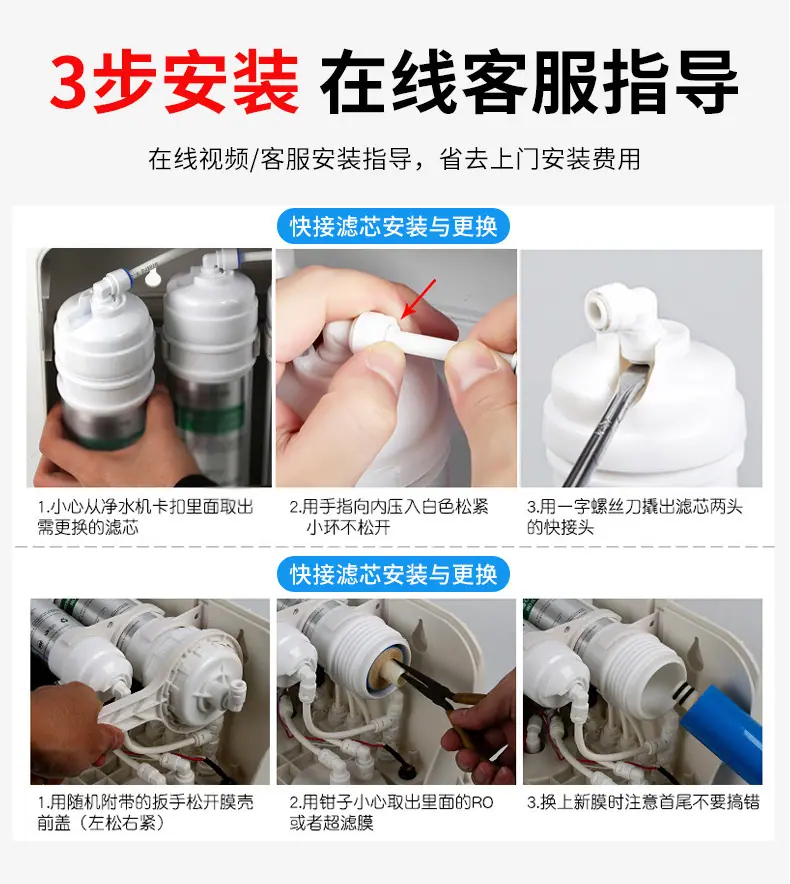 3步安装 在线客服指导

在线视频/客服安装指导，省去上门安装费用

快接滤芯安装与更换

1.小心从净水机卡扣里面取出需更换的滤芯

2.用手指向内压入白色松紧小环不松开

3.用一字螺丝刀撬出滤芯两头的快接头

快接滤芯安装与更换

1.用随机附带的扳手松开膜壳前盖（左松右紧）

2.用钳子小心取出里面的RO或者超滤膜

3.换上新膜时注意首尾不要搞错