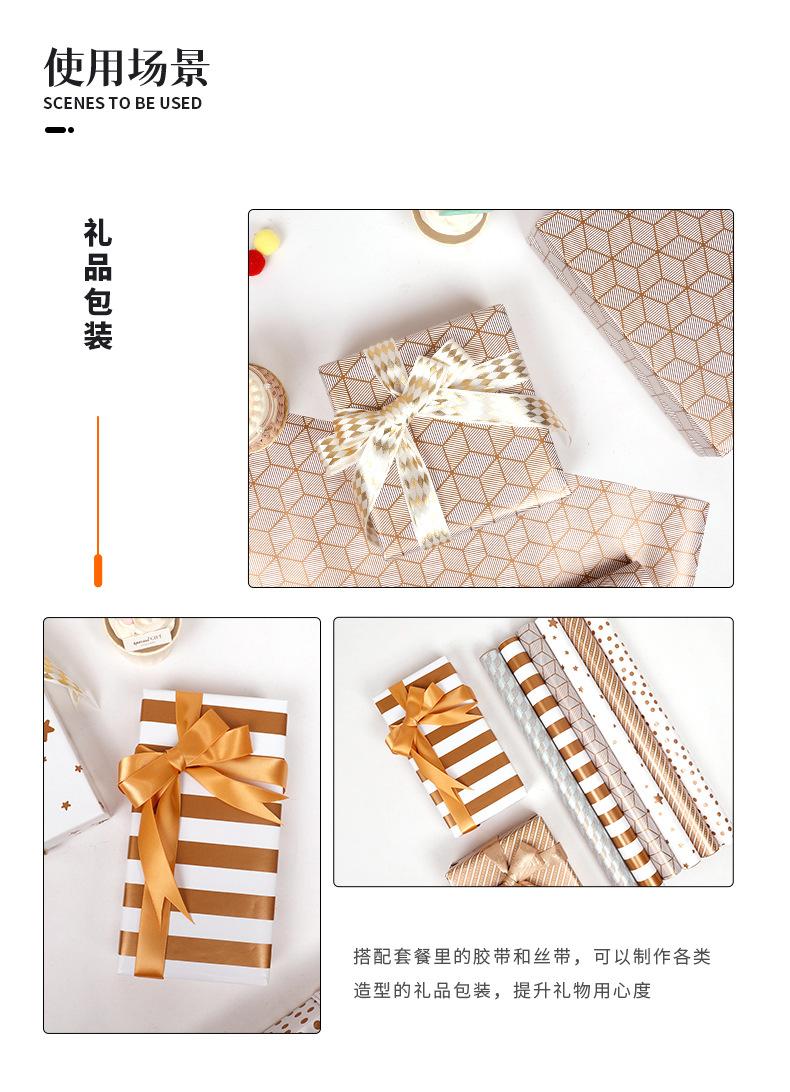 使用场景
SCENES TO BE USED

礼品包装

搭配套餐里的胶带和丝带，可以制作各类造型的礼品包装，提升礼物用心度