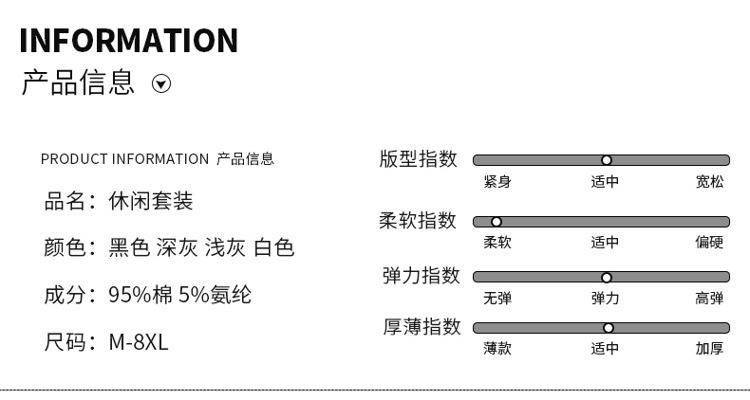 INFORMATION
产品信息

PRODUCT INFORMATION 产品信息

品名：休闲套装

颜色：黑色 深灰 浅灰 白色

成分：95%棉 5%氨纶

尺码：M-8XL

版型指数
紧身 适中 宽松

柔软指数
柔软 适中 偏硬

弹力指数
无弹 弹力 高弹

厚薄指数
薄款 适中 加厚