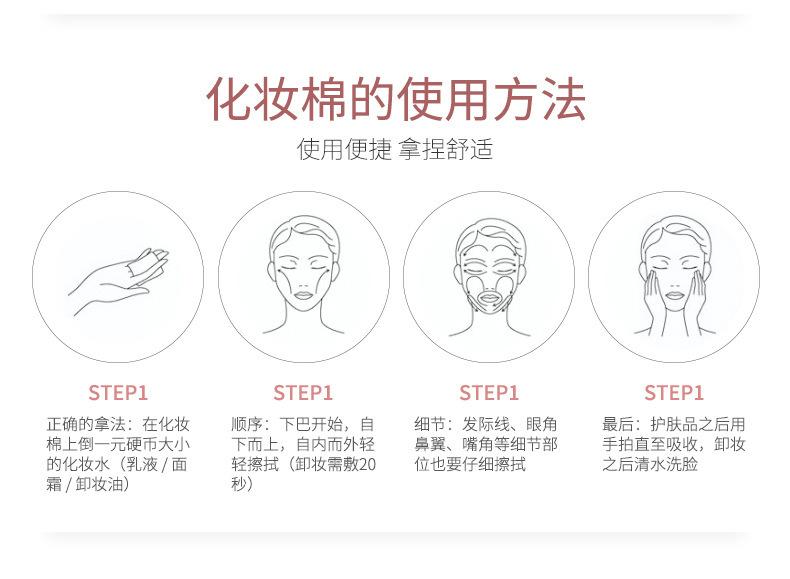 化妆棉的使用方法

使用便捷 拿捏舒适

STEP1

正确的拿法：在化妆棉上倒一元硬币大小的化妆水（乳液 / 面霜 / 卸妆油）

STEP1

顺序：下巴开始，自下而上，自内而外轻轻擦拭（卸妆需敷20秒）

STEP1

细节：发际线、眼角鼻翼、嘴角等细节部位也要仔细擦拭

STEP1

最后：护肤品之后用手拍直至吸收，卸妆之后清水洗脸