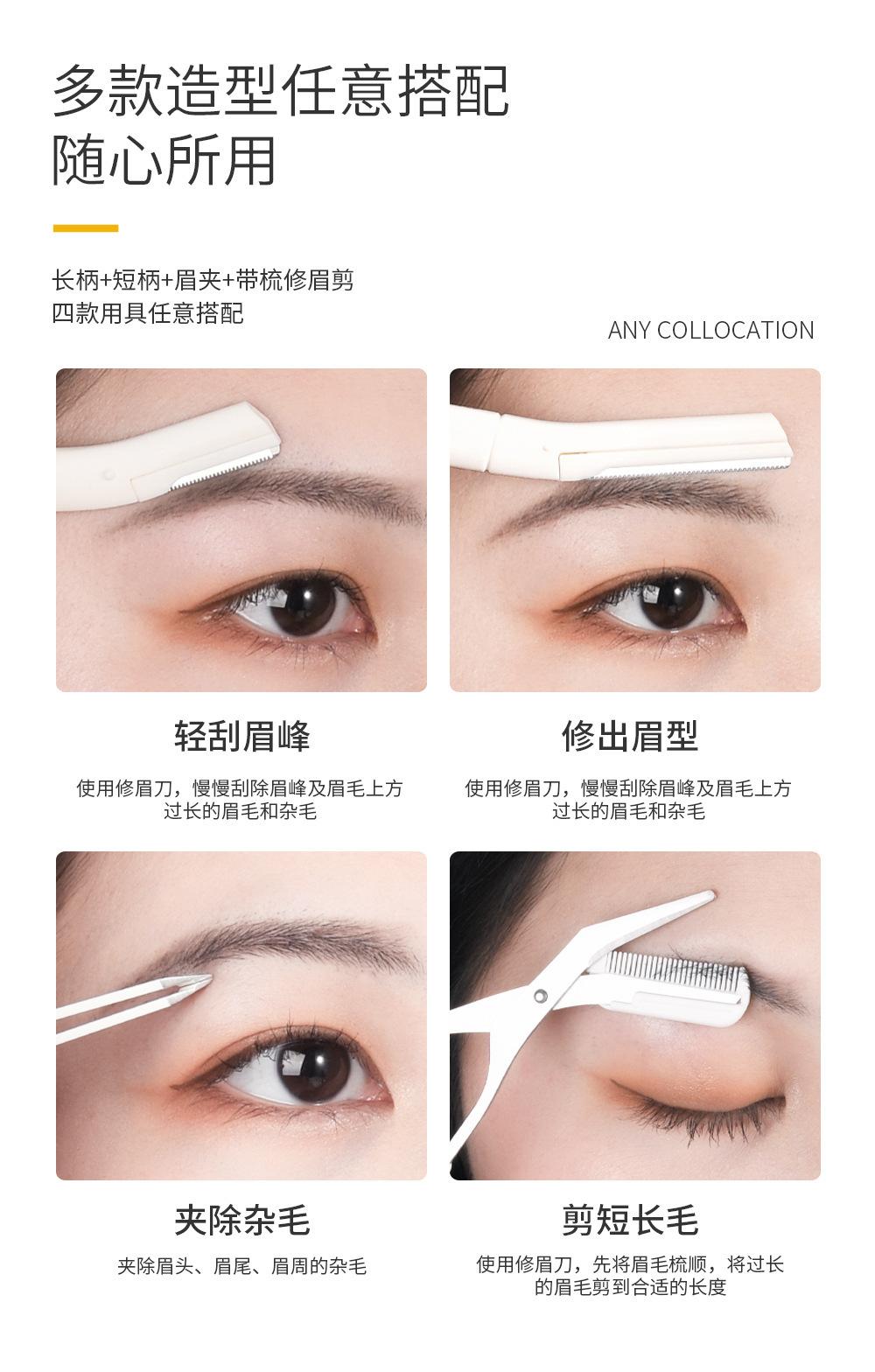 多款造型任意搭配
随心所用

长柄+短柄+眉夹+带梳修眉剪
四款用具任意搭配

ANY COLLOCATION

轻刮眉峰

使用修眉刀，慢慢刮除眉峰及眉毛上方过长的眉毛和杂毛

修出眉型

使用修眉刀，慢慢刮除眉峰及眉毛上方过长的眉毛和杂毛

夹除杂毛

夹除眉头、眉尾、眉周的杂毛

剪短长毛

使用修眉刀，先将眉毛梳顺，将过长的眉毛剪到合适的长度