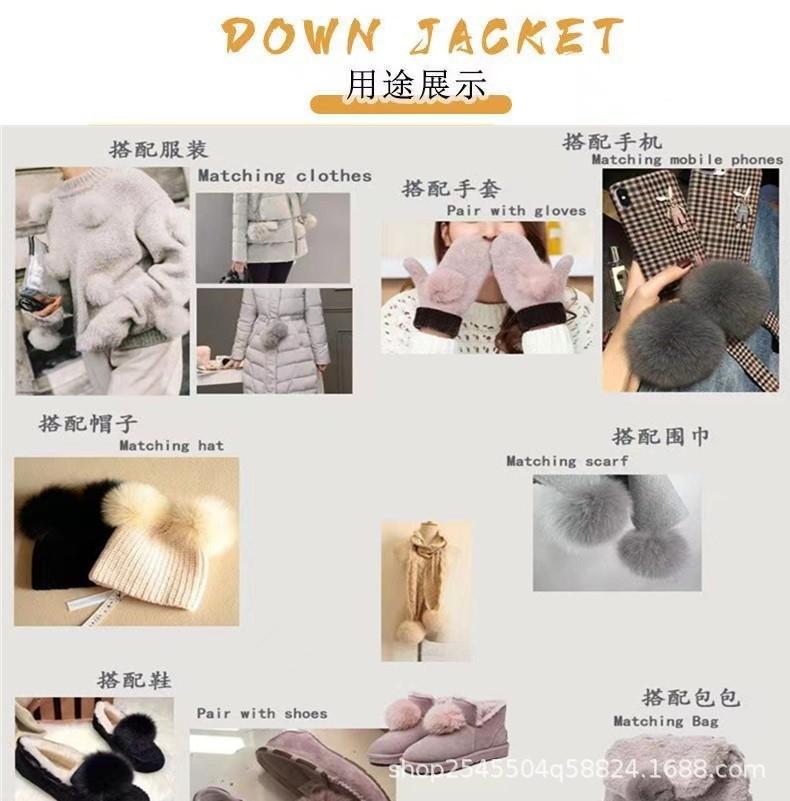 DOWN JACKET
用途展示

搭配服装
Matching clothes

搭配手套
Pair with gloves

搭配手机
Matching mobile phones

搭配帽子
Matching hat

搭配围巾
Matching scarf

搭配鞋
Pair with shoes

搭配包包
Matching Bag

shop2545504q58824.1688.com