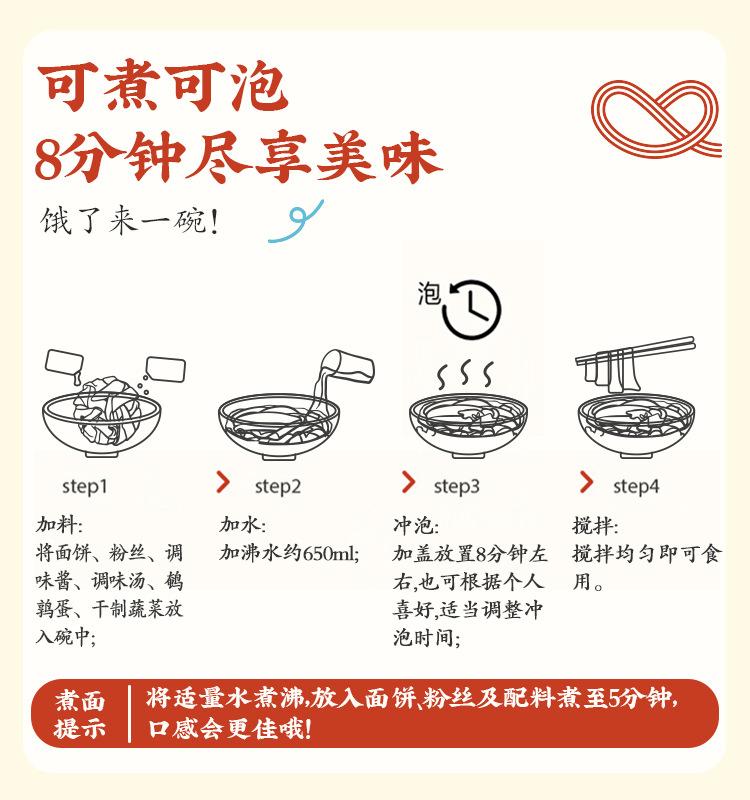 可煮可泡
8分钟尽享美味

饿了来一碗!

泡

step1

加料:
将面饼、粉丝、调味酱、调味汤、鹌鹑蛋、干制蔬菜放入碗中;

step2

加水:
加沸水约650ml;

step3

冲泡:
加盖放置8分钟左右,也可根据个人喜好,适当调整冲泡时间;

step4

搅拌:
搅拌均匀即可食用。

煮面提示

将适量水煮沸,放入面饼、粉丝及配料煮至5分钟,口感会更佳哦!