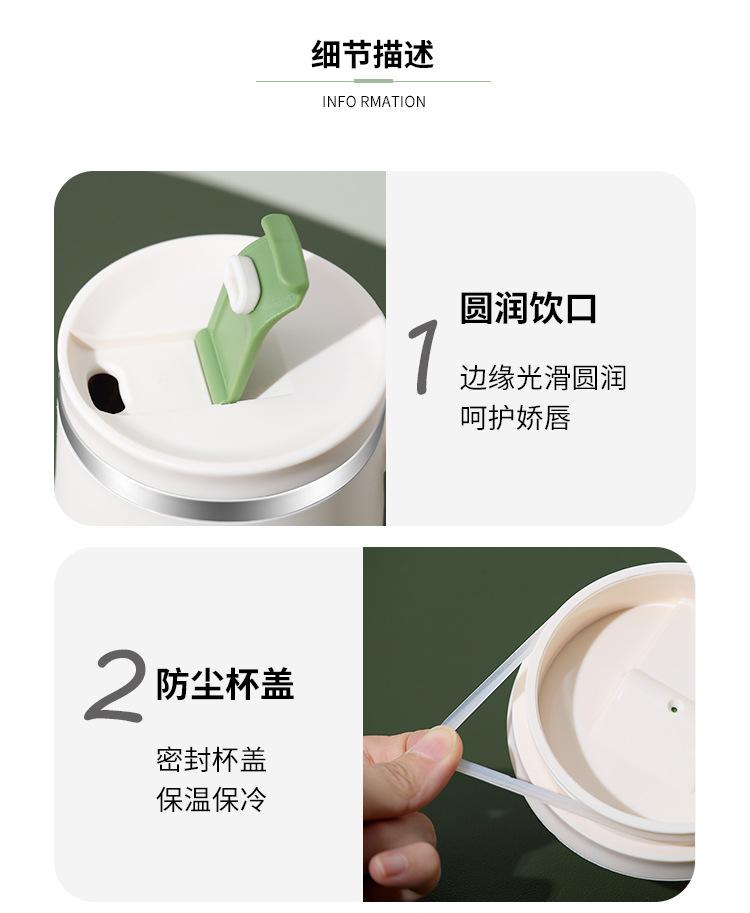 细节描述
INFO RMATION

1 圆润饮口
边缘光滑圆润
呵护娇唇

2 防尘杯盖
密封杯盖
保温保冷