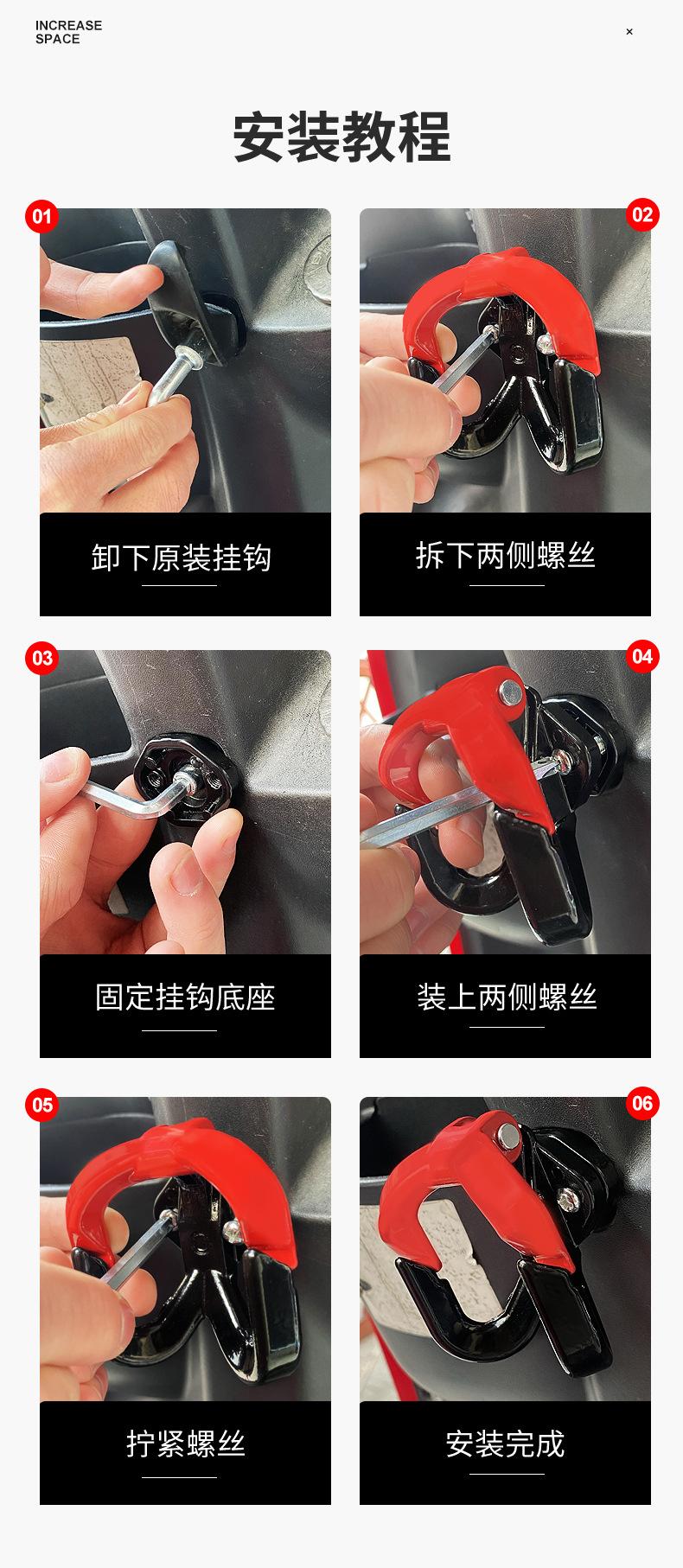 INCREASE SPACE

×

安装教程

01

卸下原装挂钩

02

拆下两侧螺丝

03

固定挂钩底座

04

装上两侧螺丝

05

拧紧螺丝

06

安装完成