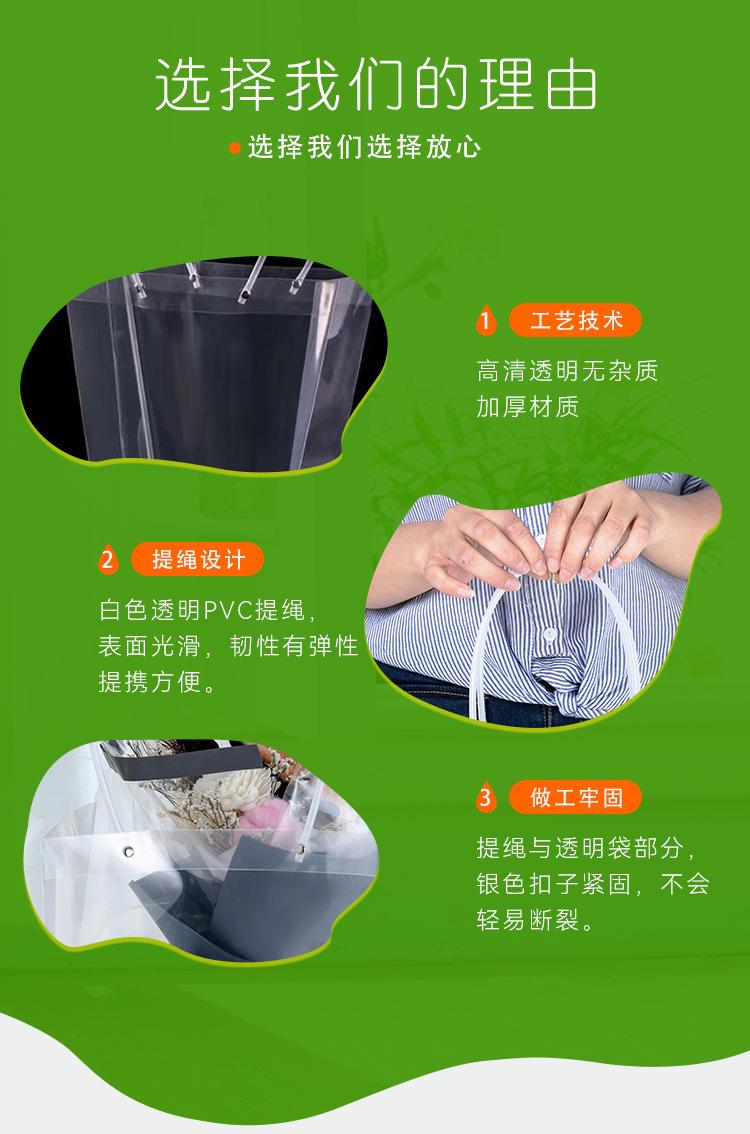 选择我们的理由

选择我们选择放心

1 工艺技术

高清透明无杂质
加厚材质

2 提绳设计

白色透明PVC提绳，
表面光滑，韧性有弹性
提携方便。

3 做工牢固

提绳与透明袋部分，
银色扣子紧固，不会
轻易断裂。