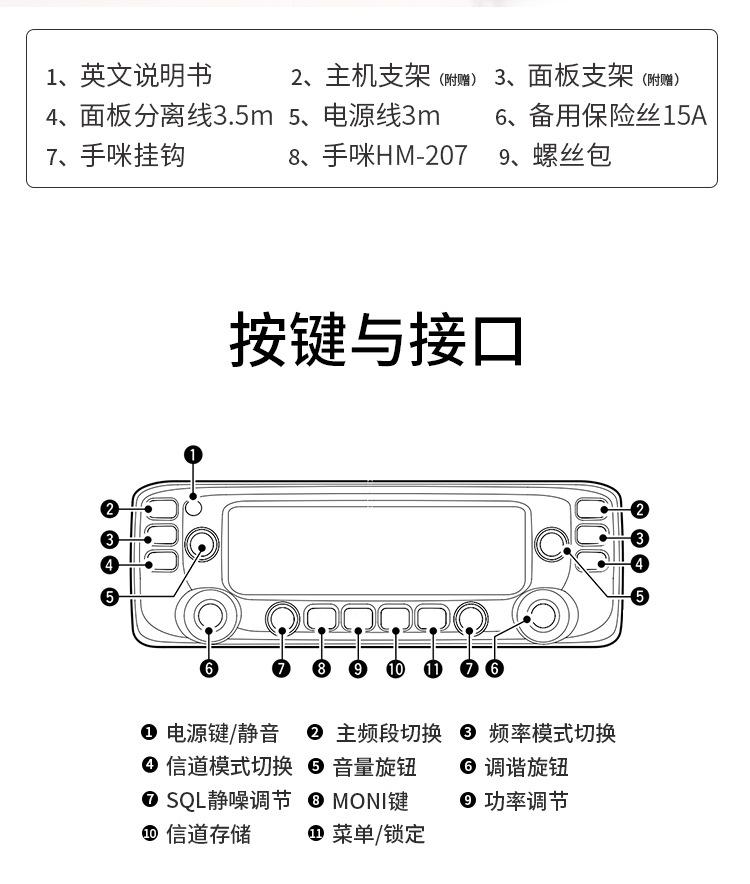 1、英文说明书　2、主机支架（附赠）　3、面板支架（附赠）
4、面板分离线3.5m　5、电源线3m　6、备用保险丝15A
7、手咪挂钩　8、手咪HM-207　9、螺丝包

按键与接口

❶
❷ ❷
❸ ❸
❹ ❹
❺ ❺
❻ ❼ ❽ ❾ ❿ ⓫ ❼ ❻

❶ 电源键/静音　❷ 主频段切换　❸ 频率模式切换
❹ 信道模式切换　❺ 音量旋钮　❻ 调谐旋钮
❼ SQL静噪调节　❽ MONI键　❾ 功率调节
❿ 信道存储　⓫ 菜单/锁定